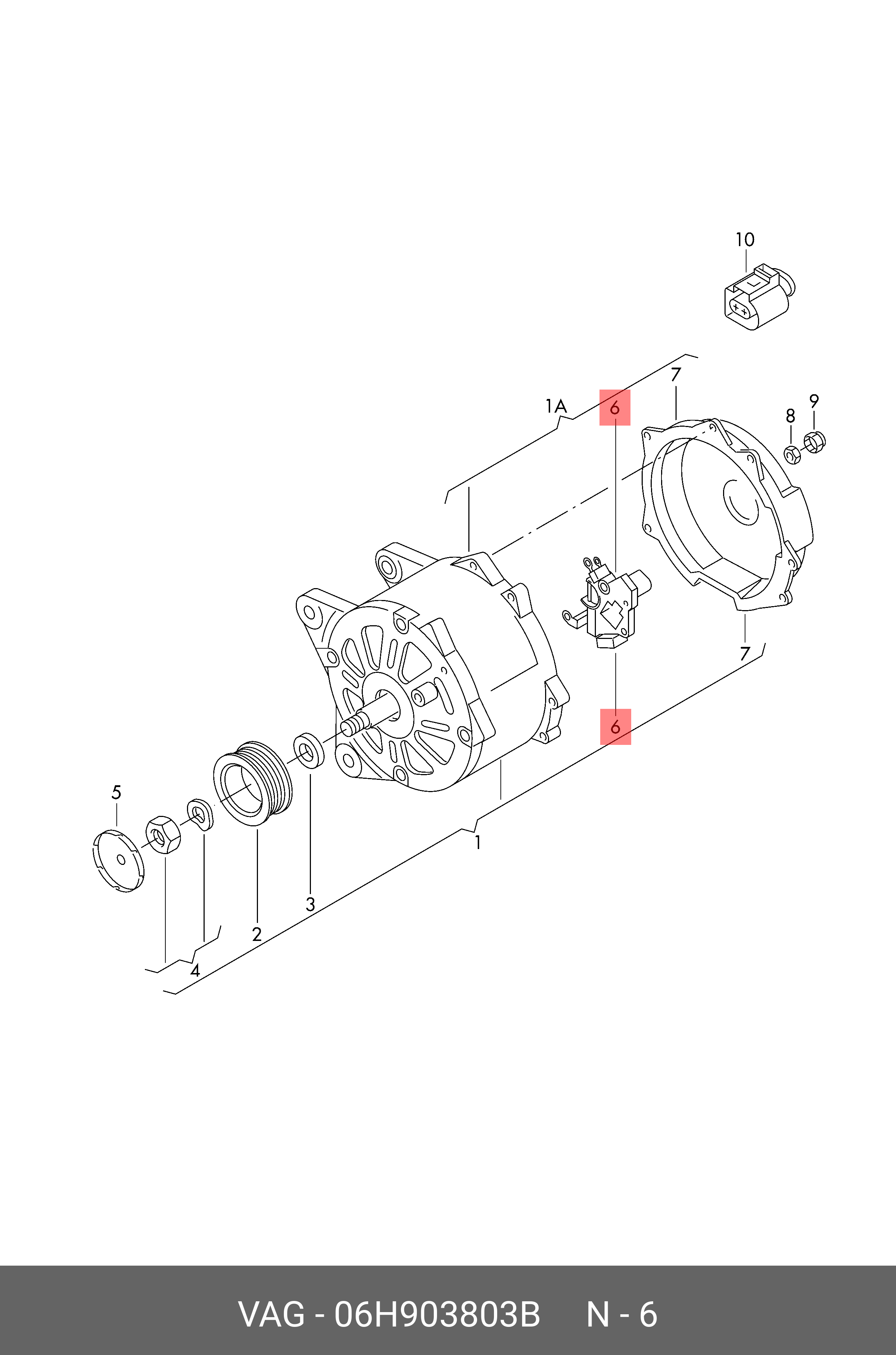 10

7

1A

6

8

9

7

6

5

1

3

2

4

VAG - 06H903803B N - 6