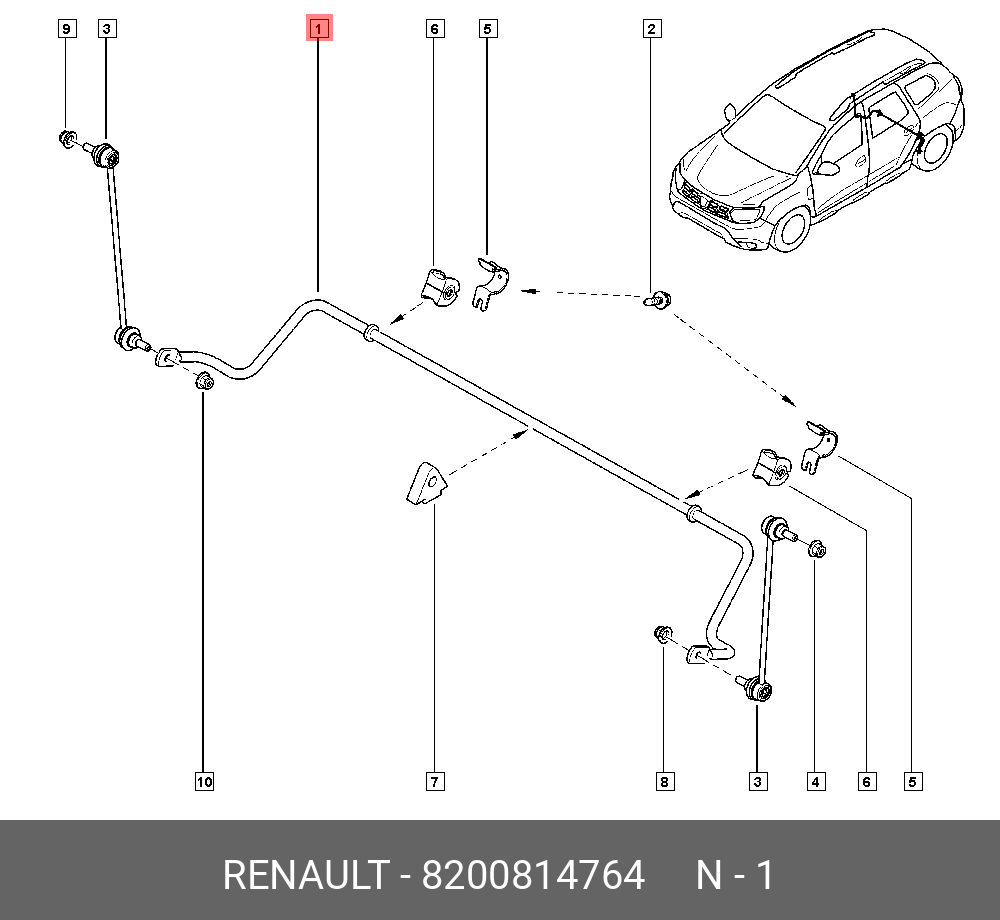 9
3
1
6
5
2
10
7
8
3
4
6
5

RENAULT - 8200814764 N - 1