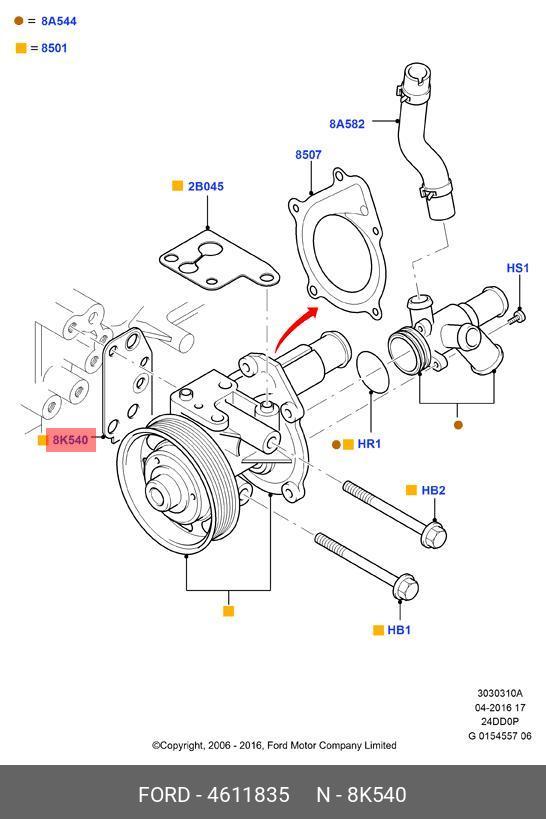 = 8A544
= 8501
8A582
8507
2B045
HS1
8K540
HR1
HB2
HB1
3030310A
04-2016 17
24DD0P
G 0154557 06
©Copyright, 2006 - 2016, Ford Motor Company Limited
FORD - 4611835 N - 8K540