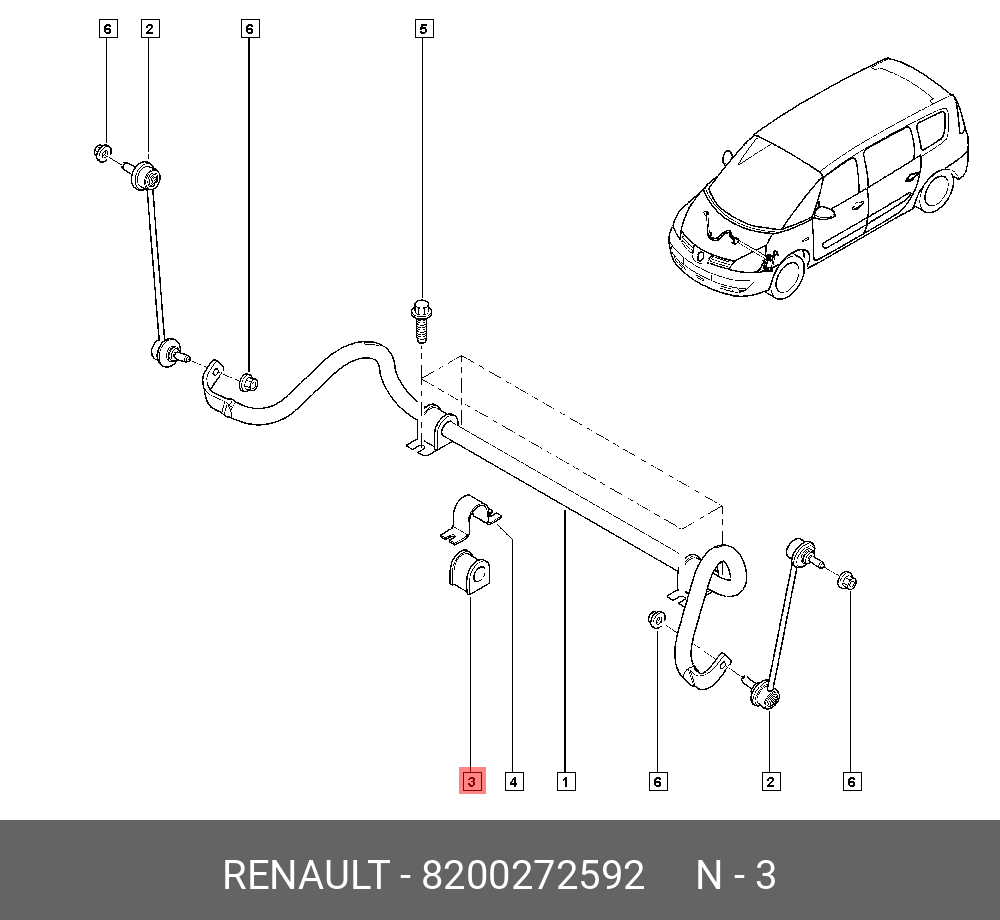 6
2
6
5
3
4
1
6
2
6

RENAULT - 8200272592 N - 3