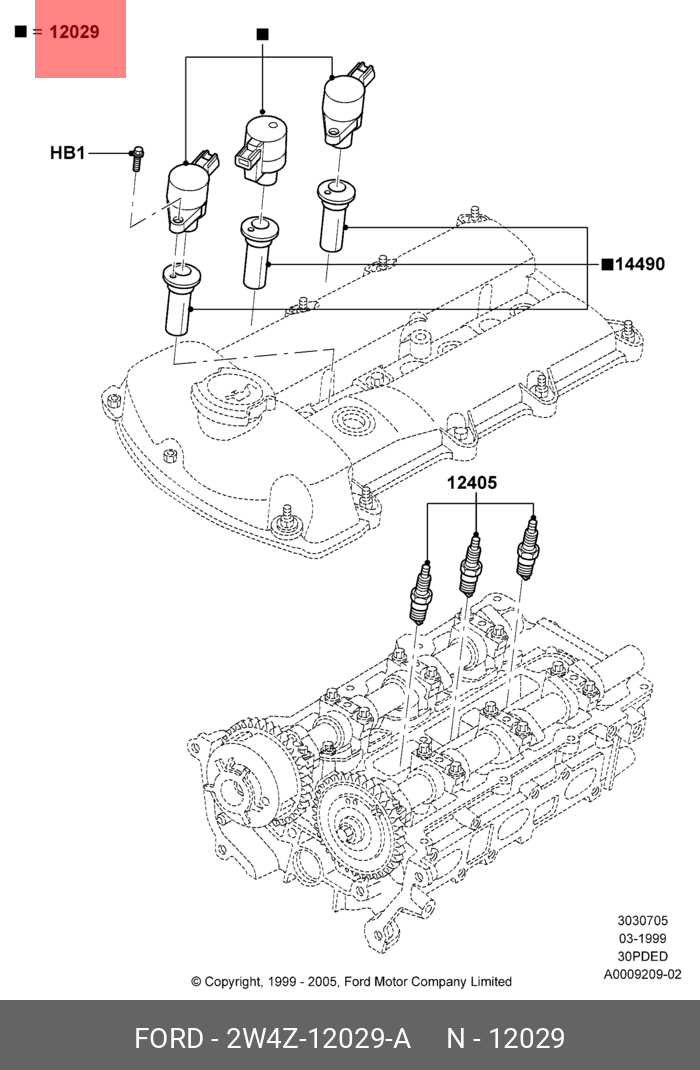 ■ = 12029

■

HB1

■14490

12405

3030705
03-1999
30PDED
A0009209-02

© Copyright, 1999 - 2005, Ford Motor Company Limited

FORD - 2W4Z-12029-A N - 12029