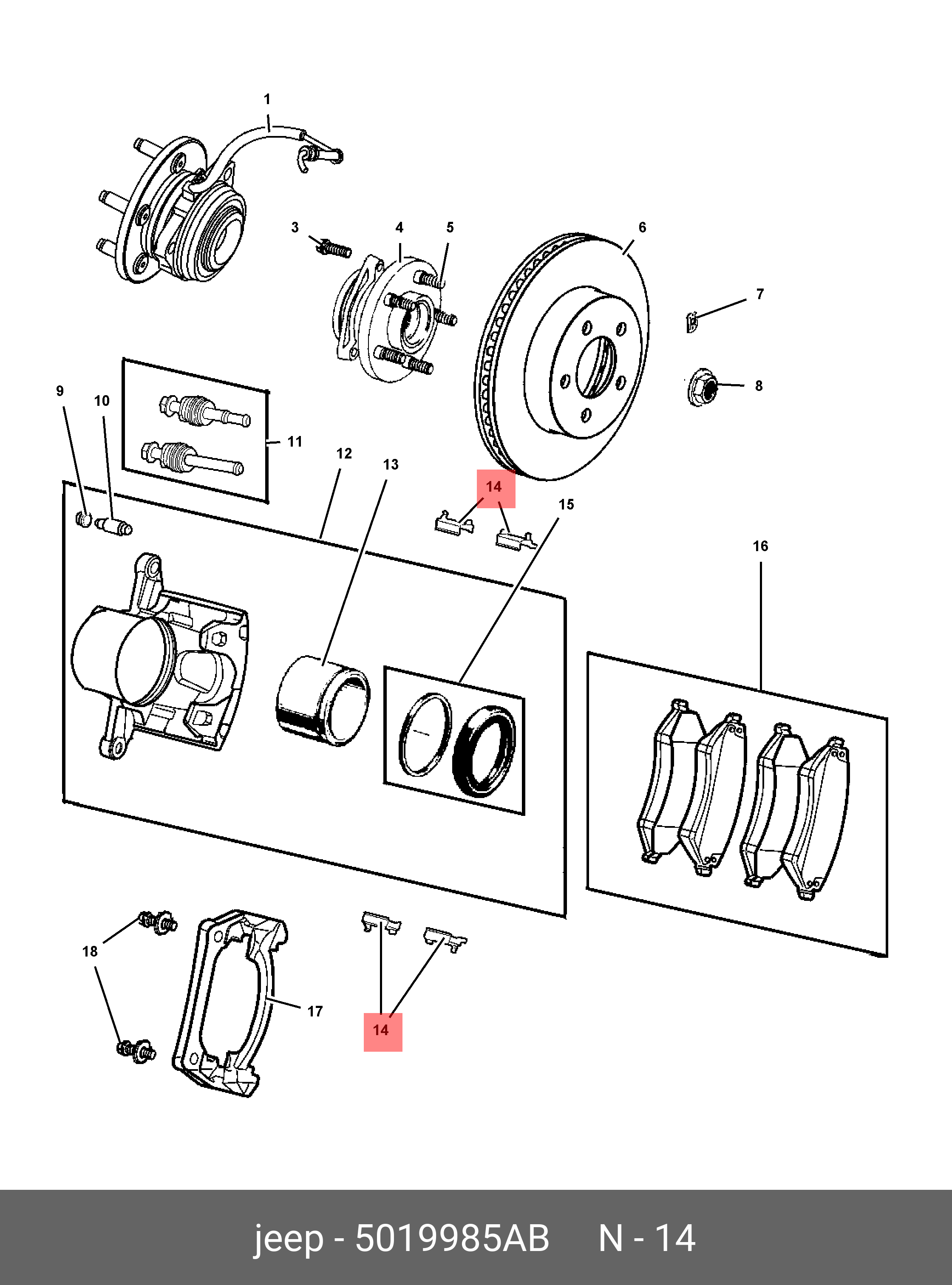 1

3 4 5 6

7

8

9 10

11

12 13

14

15

16

18

17

14

jeep - 5019985AB N - 14