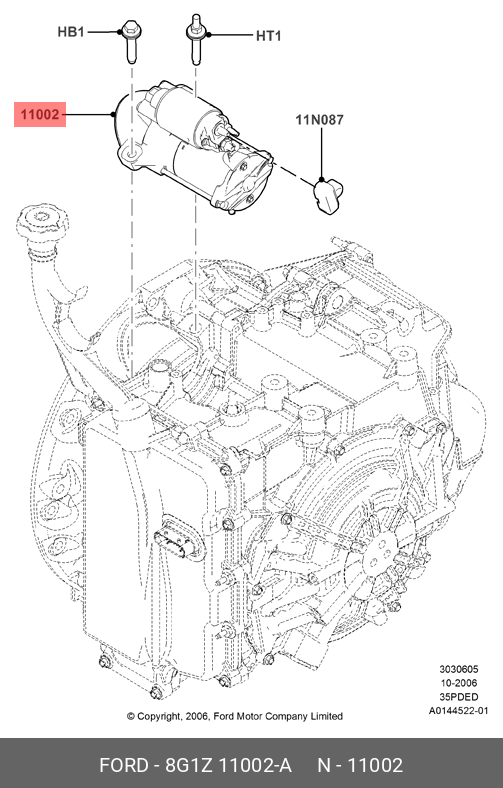 HB1
HT1
11002
11N087

3030605
10-2006
35PDED
A0144522-01

© Copyright, 2006, Ford Motor Company Limited

FORD - 8G1Z 11002-A N - 11002