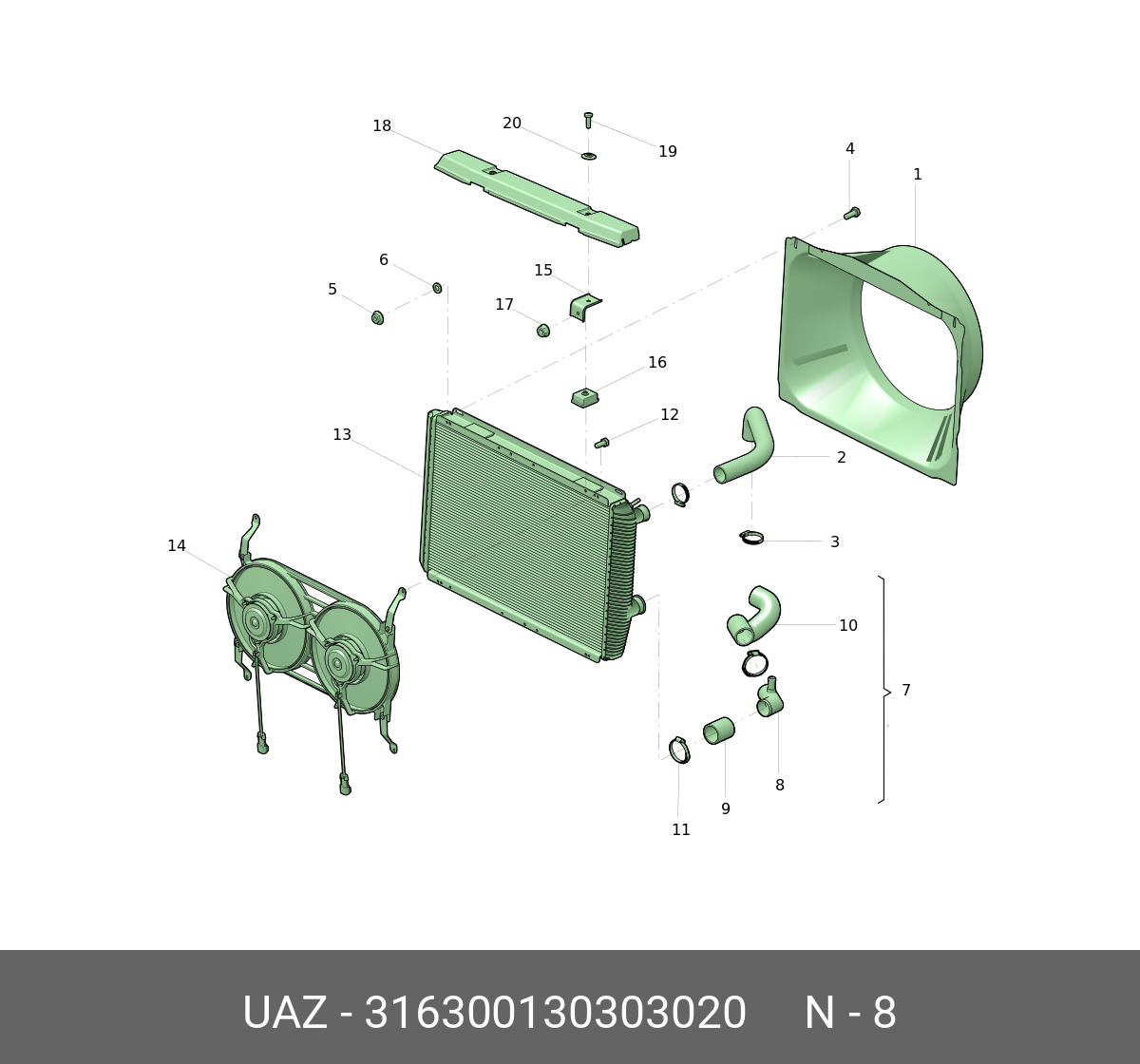 18
20
19
4
1
6
5
15
17
16
12
13
2
3
14
10
7
8
9
11

UAZ - 316300130303020 N - 8