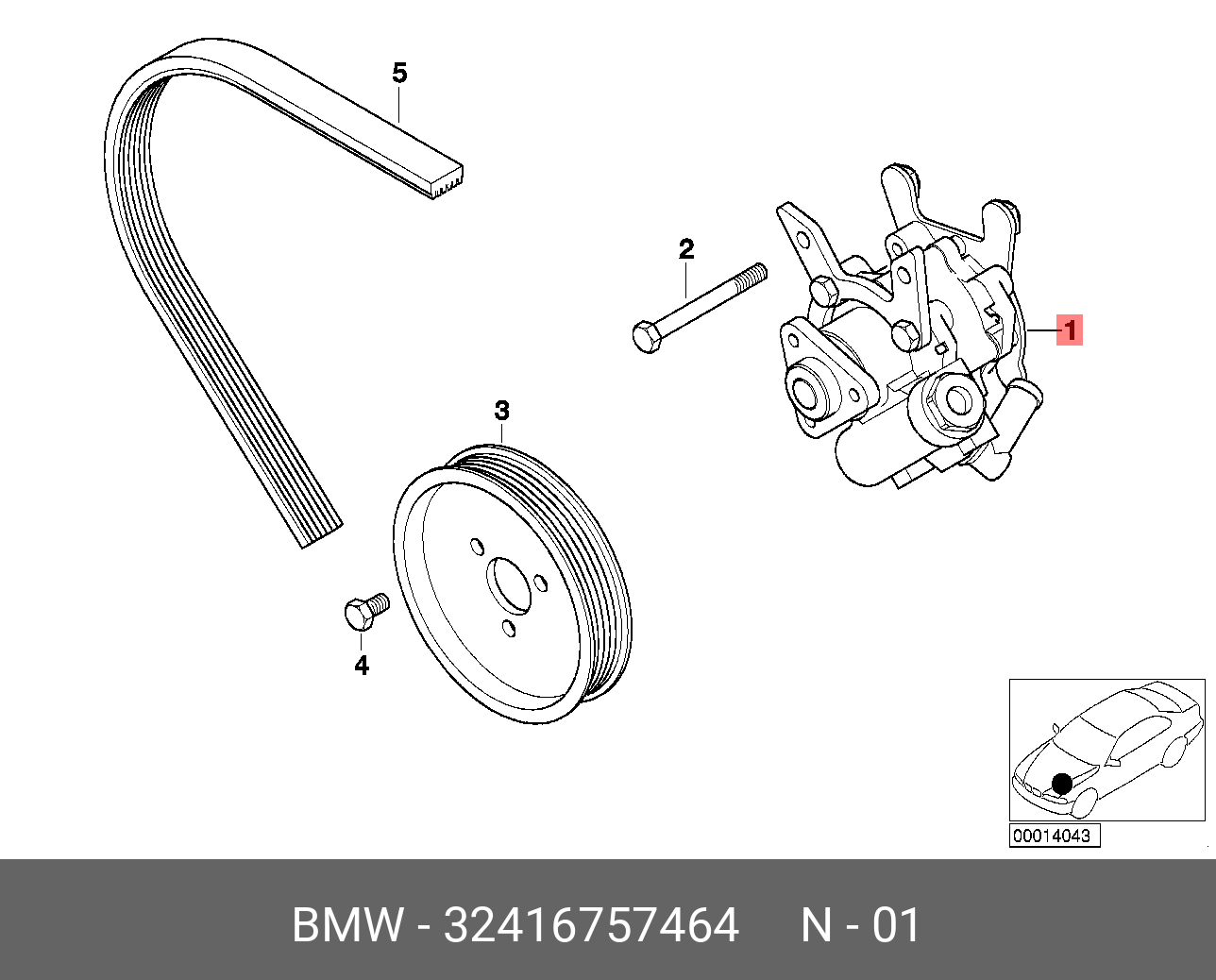 5

2

1

3

4

00014043

BMW - 32416757464 N - 01