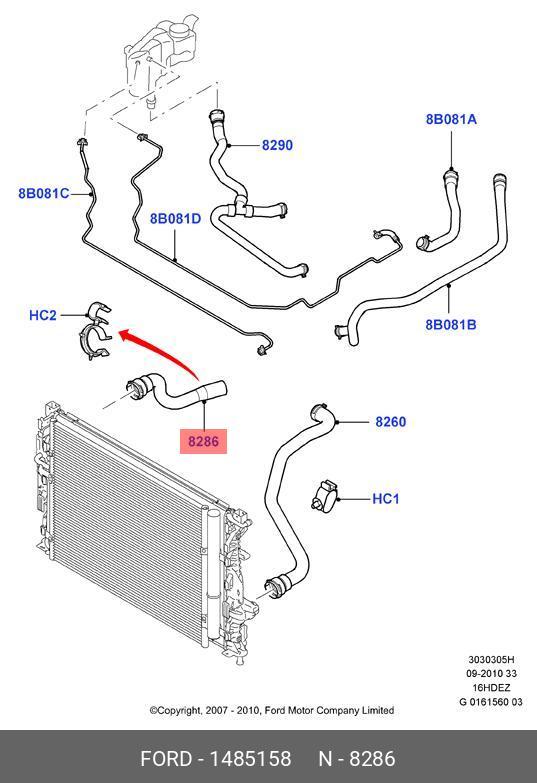 8B081A

8290

8B081C

8B081D

HC2

8B081B

8286

8260

HC1

3030305H
09-2010 33
16HDEZ
G 0161560 03

©Copyright, 2007 - 2010, Ford Motor Company Limited

FORD - 1485158 N - 8286