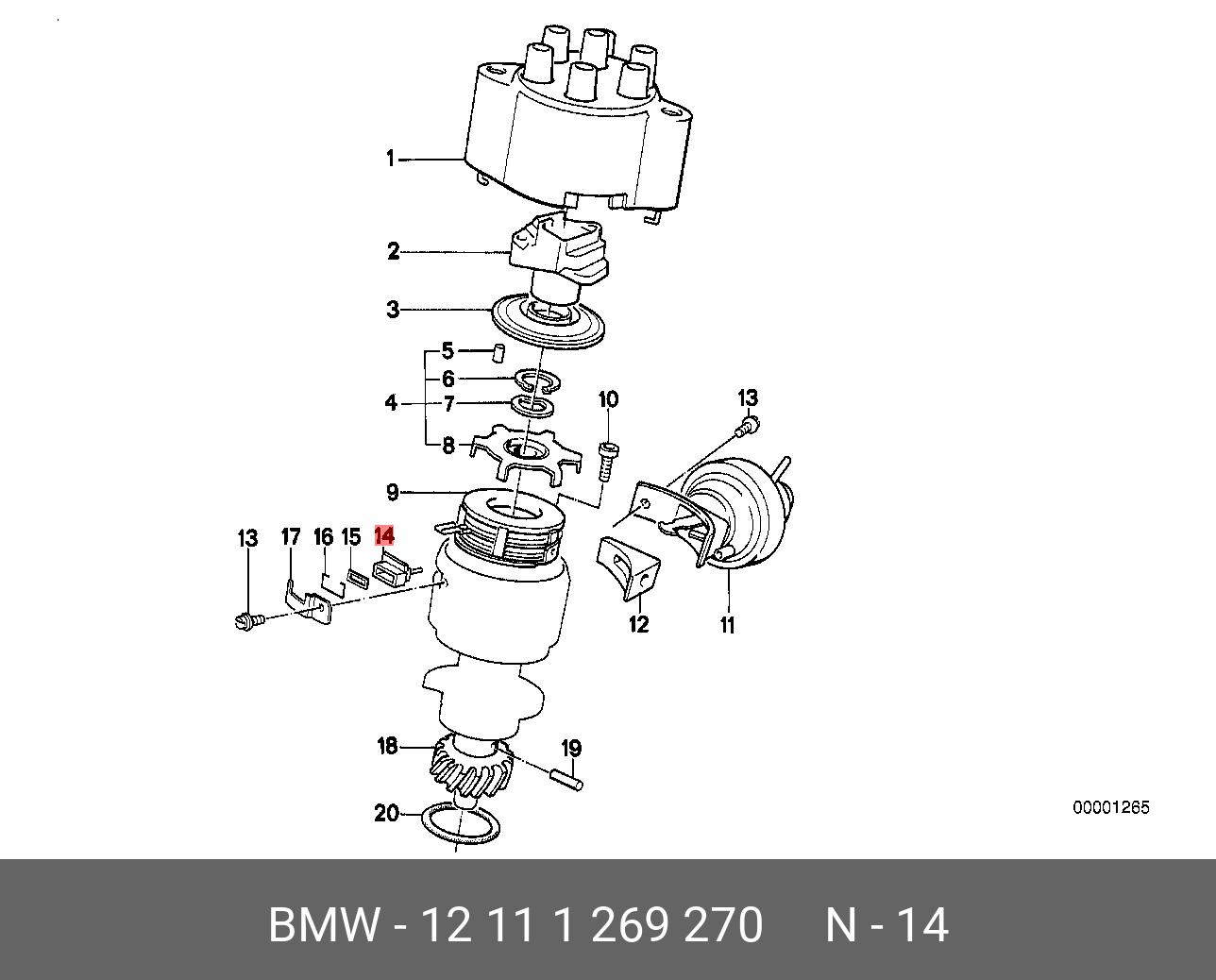 1
2
3
5
6
4
7
8
10
13
9
13
17
16
15
14
12
11
18
19
20
00001265

BMW - 12 11 1 269 270     N - 14