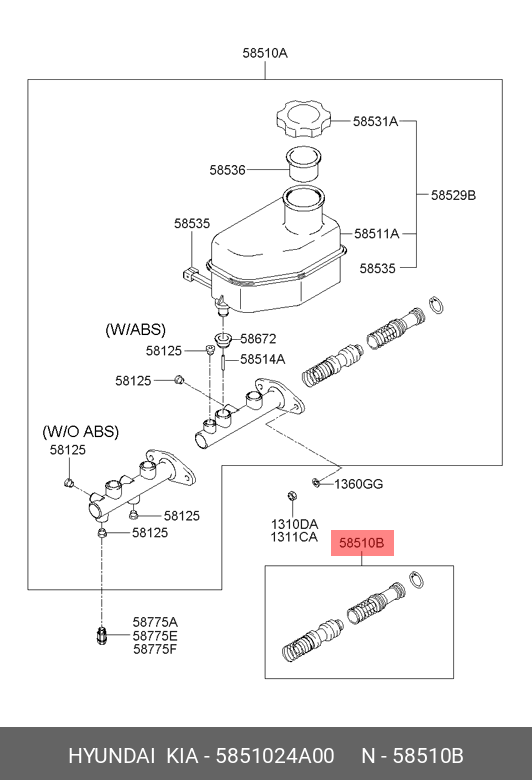 58510A

58531A

58536

58529B

58535

58511A

58535

(W/ABS)

58672

58125

58514A

58125

(W/O ABS)

58125

1360GG

58125

58125

1310DA
1311CA

58510B

58775A
58775E
58775F

HYUNDAI KIA - 5851024A00 N - 58510B