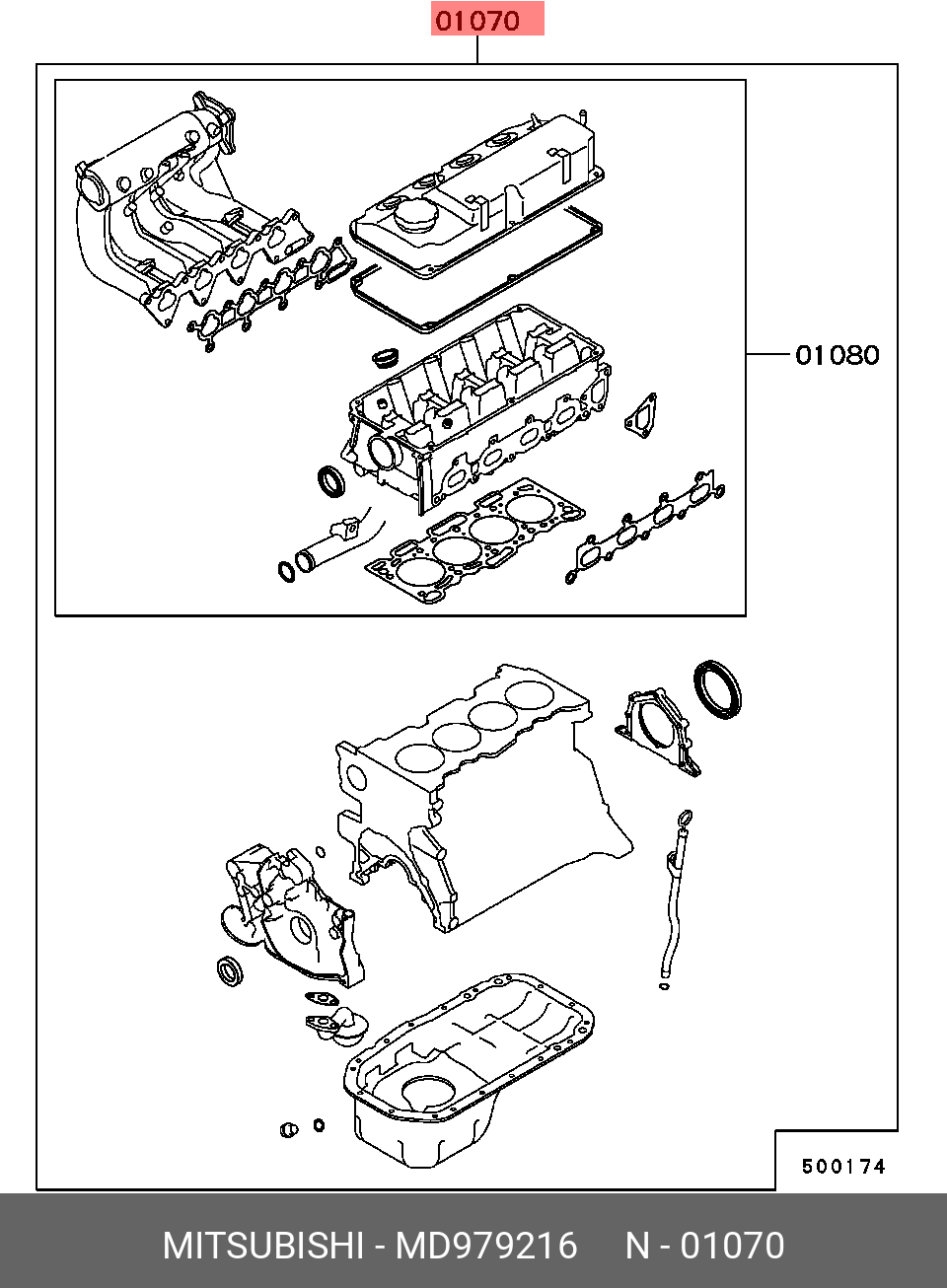 01070

01080

500174

MITSUBISHI - MD979216 N - 01070