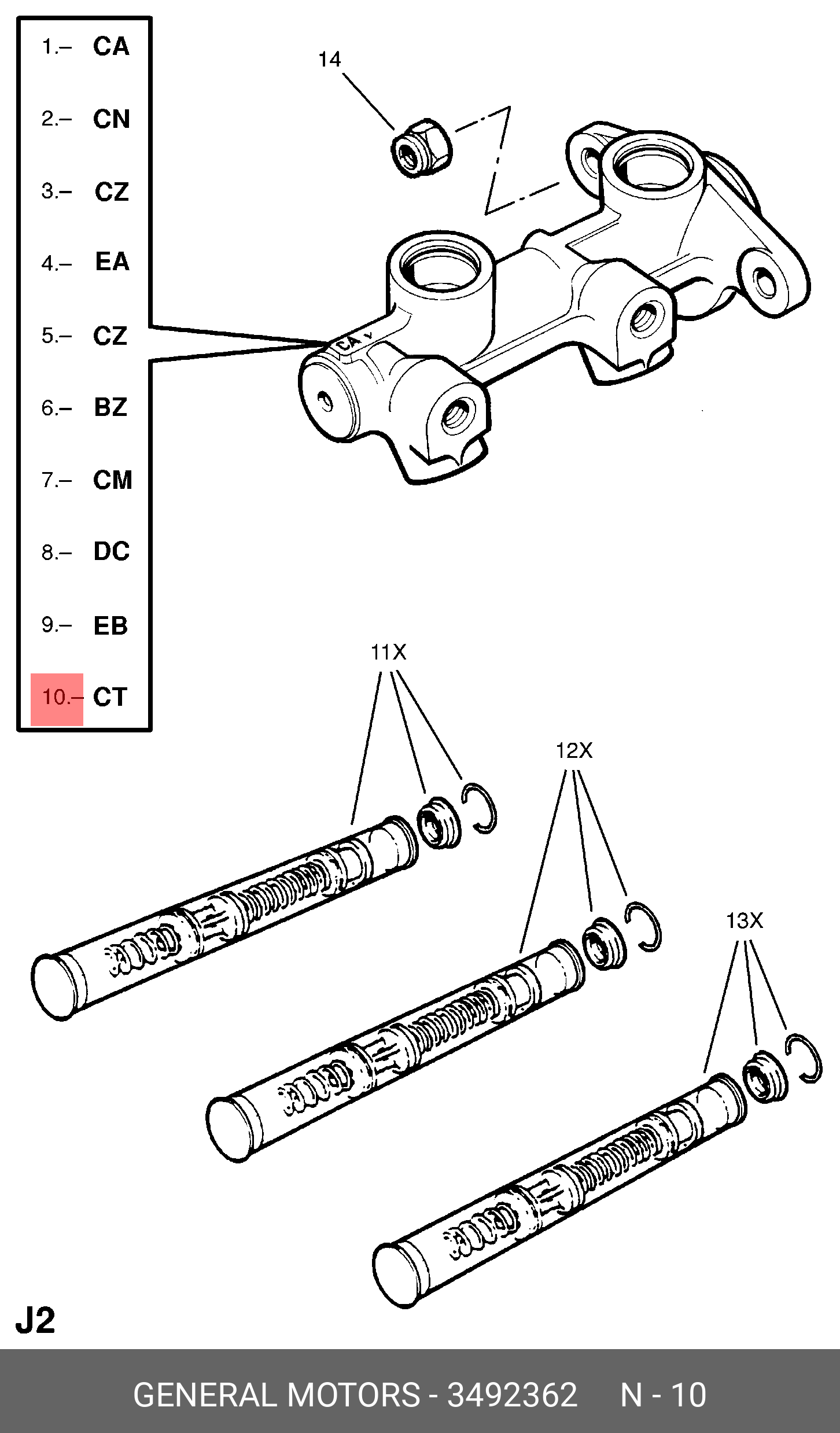 1.– CA
2.– CN
3.– CZ
4.– EA
5.– CZ
6.– BZ
7.– CM
8.– DC
9.– EB
10.– CT

14

CA

11X

12X

13X

J2

GENERAL MOTORS - 3492362 N - 10