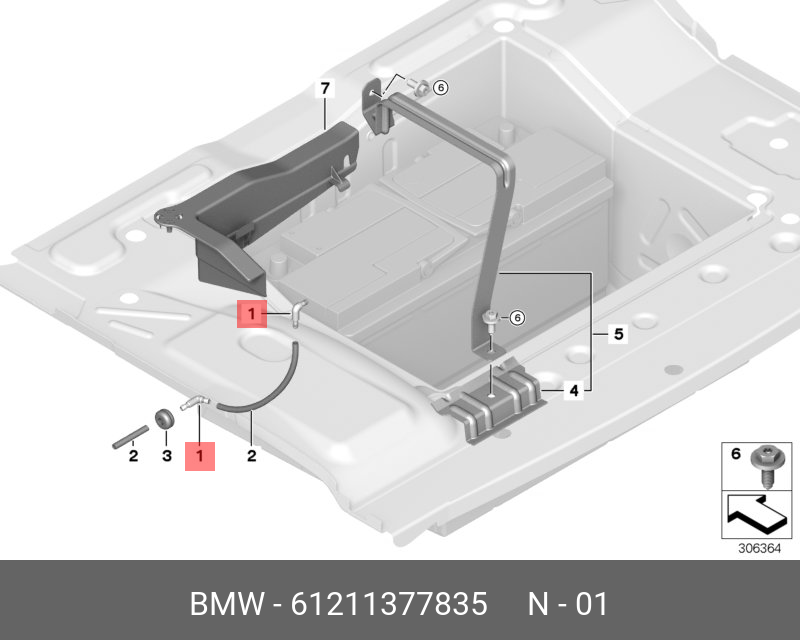 7
6
1
6
5
4
2
3
1
2
6
306364
BMW - 61211377835 N - 01