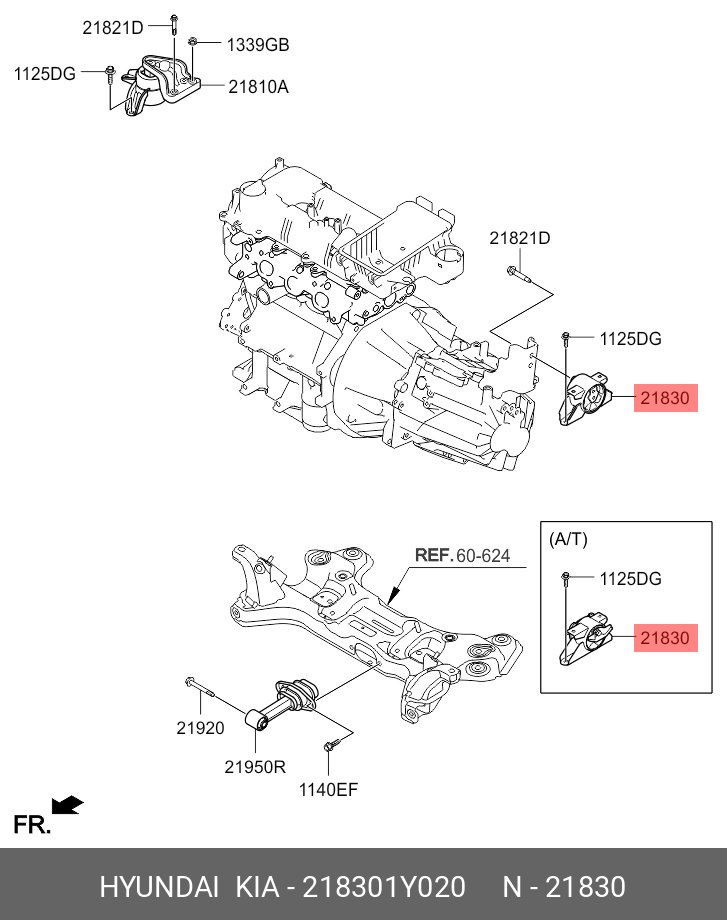 21821D
1339GB
1125DG
21810A
21821D
1125DG
21830
REF. 60-624
(A/T)
1125DG
21830
21920
21950R
1140EF
FR.
HYUNDAI KIA - 218301Y020 N - 21830