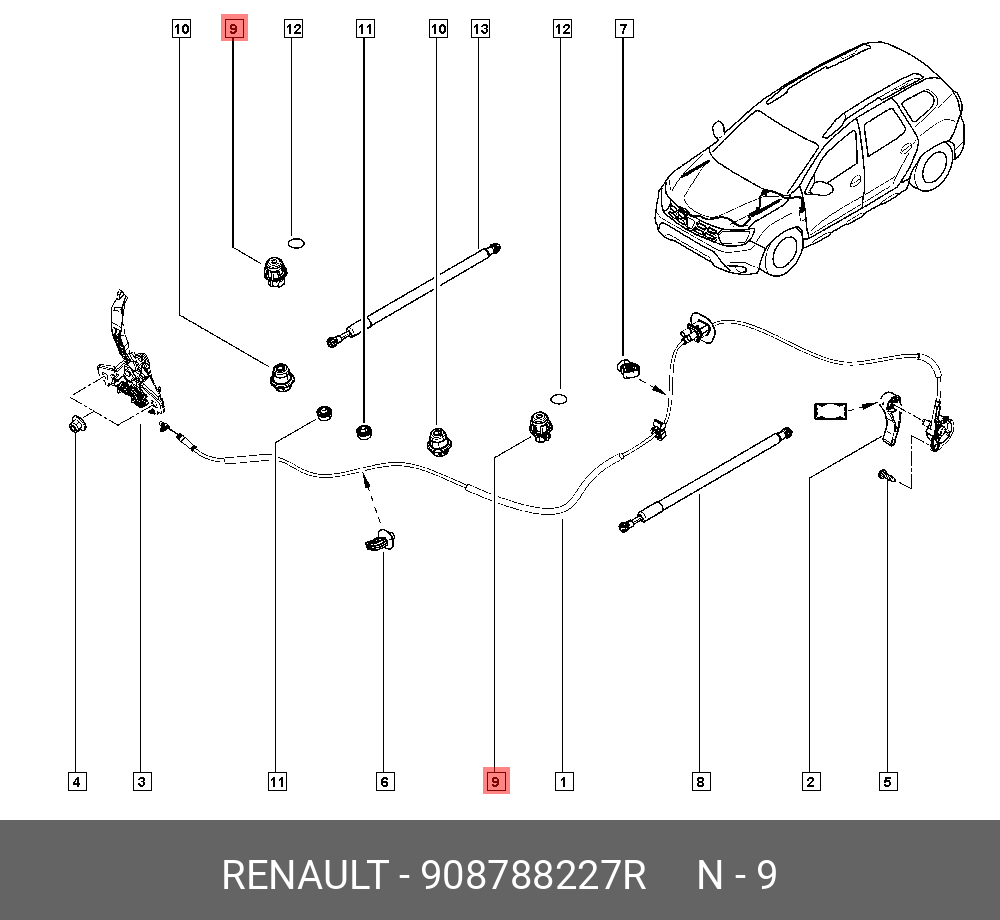 10 9 12 11 10 13 12 7

4 3 11 6 9 1 8 2 5

RENAULT - 908788227R N - 9