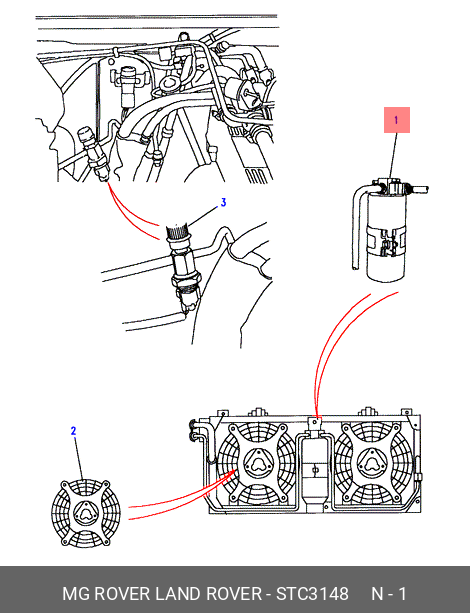 1

3

2

MG ROVER LAND ROVER - STC3148 N - 1