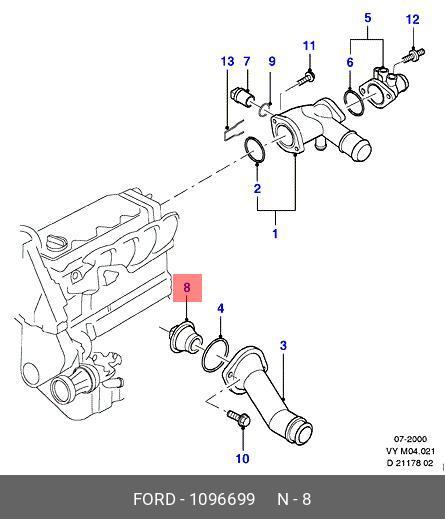 5
12
11
13
7
9
6
2
1
8
4
3
10

07-2000
VY M04.021
D 21178 02

FORD - 1096699 N - 8