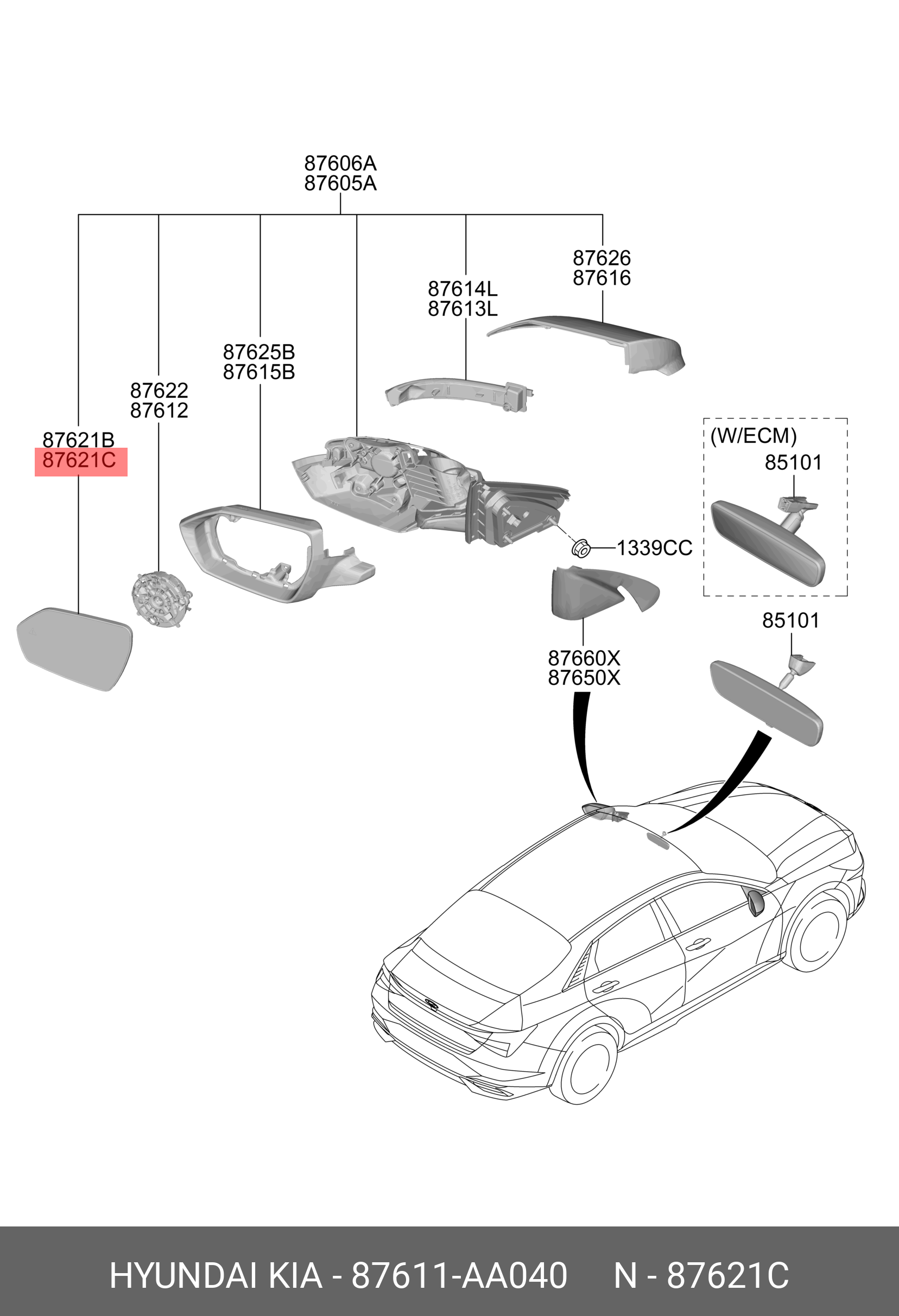 87606A
87605A

87626
87616

87614L
87613L

87625B
87615B

87622
87612

87621B
87621C

(W/ECM)
85101

1339CC

85101

87660X
87650X

HYUNDAI KIA - 87611-AA040 N - 87621C