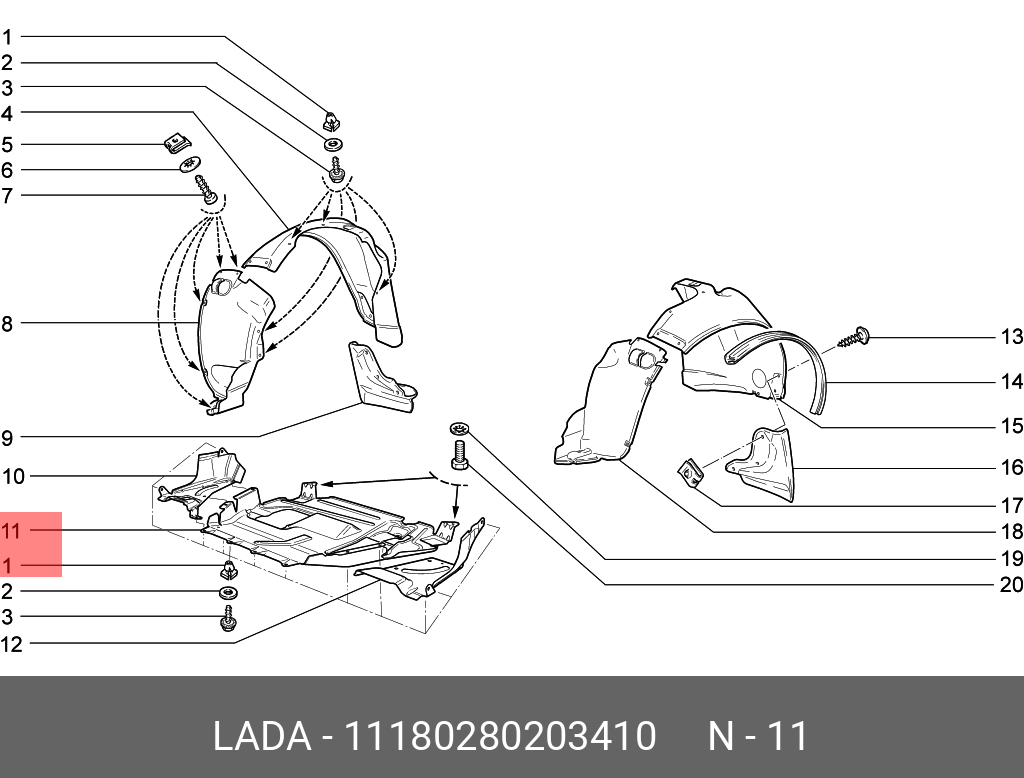 1
2
3
4
5
6
7
8
9
10
11
1
2
3
12

13
14
15
16
17
18
19
20

LADA - 11180280203410 N - 11