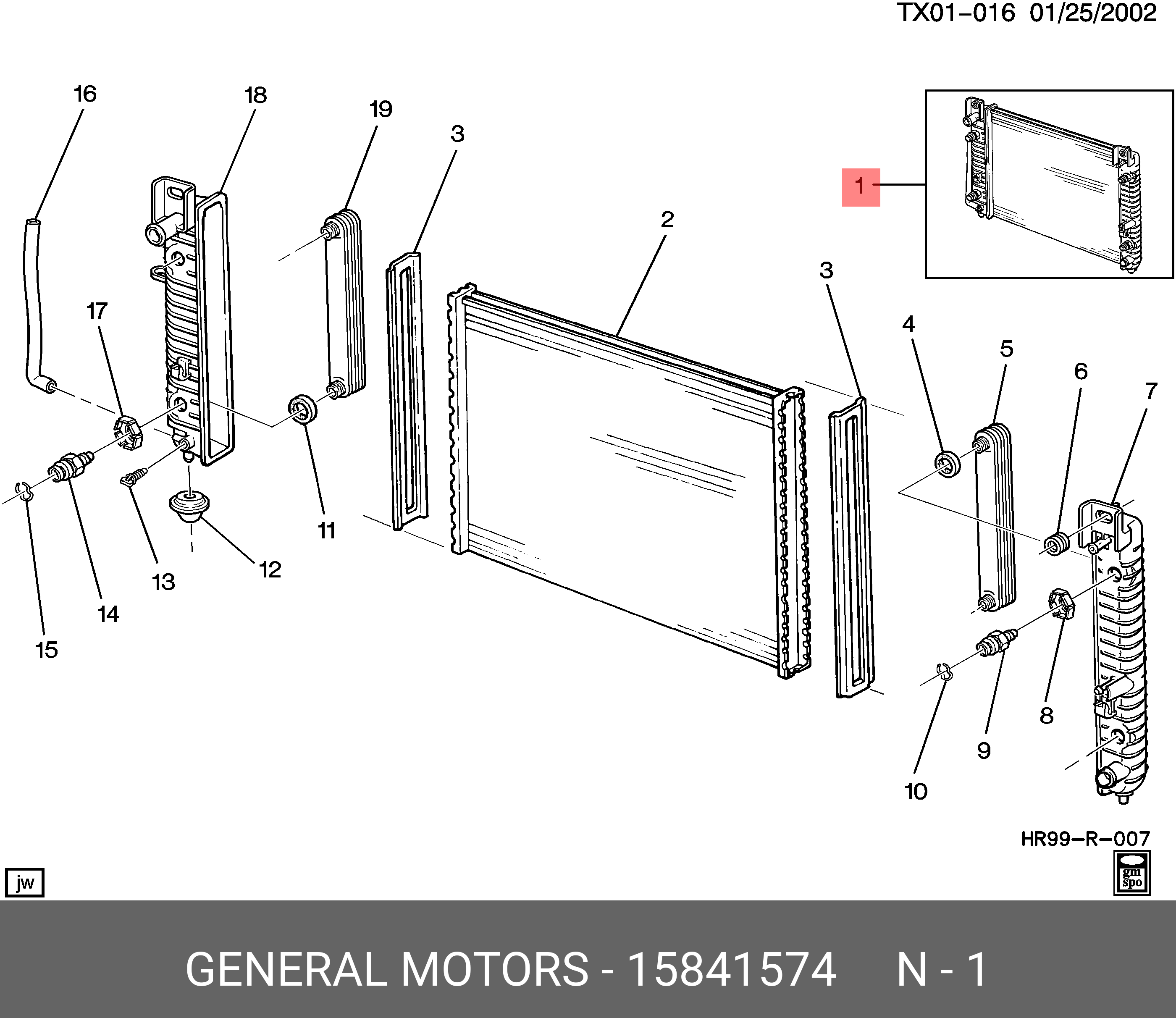 TX01–016 01/25/2002

16
18
19
3
1
2
3
17
4
5
6
7
11
12
13
14
15
8
9
10

HR99–R–007

jw

gm
spo

GENERAL MOTORS - 15841574 N - 1