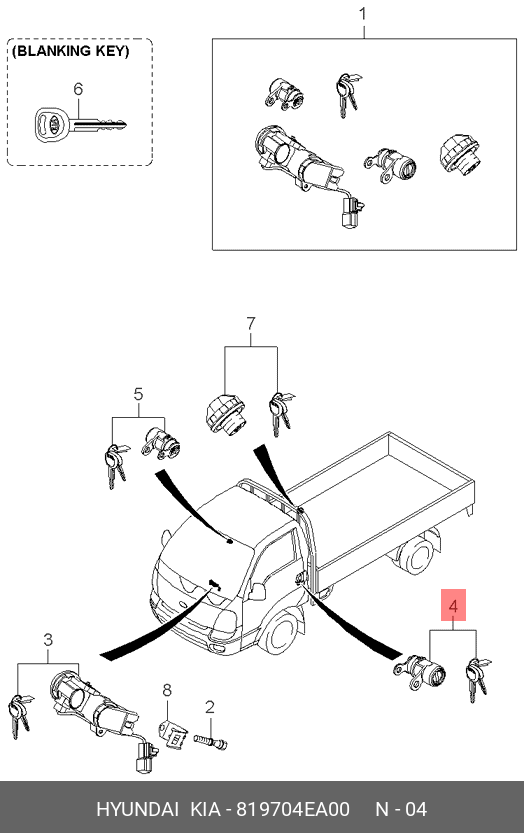 (BLANKING KEY)
6
1
7
5
4
3
8
2
HYUNDAI KIA - 819704EA00 N - 04