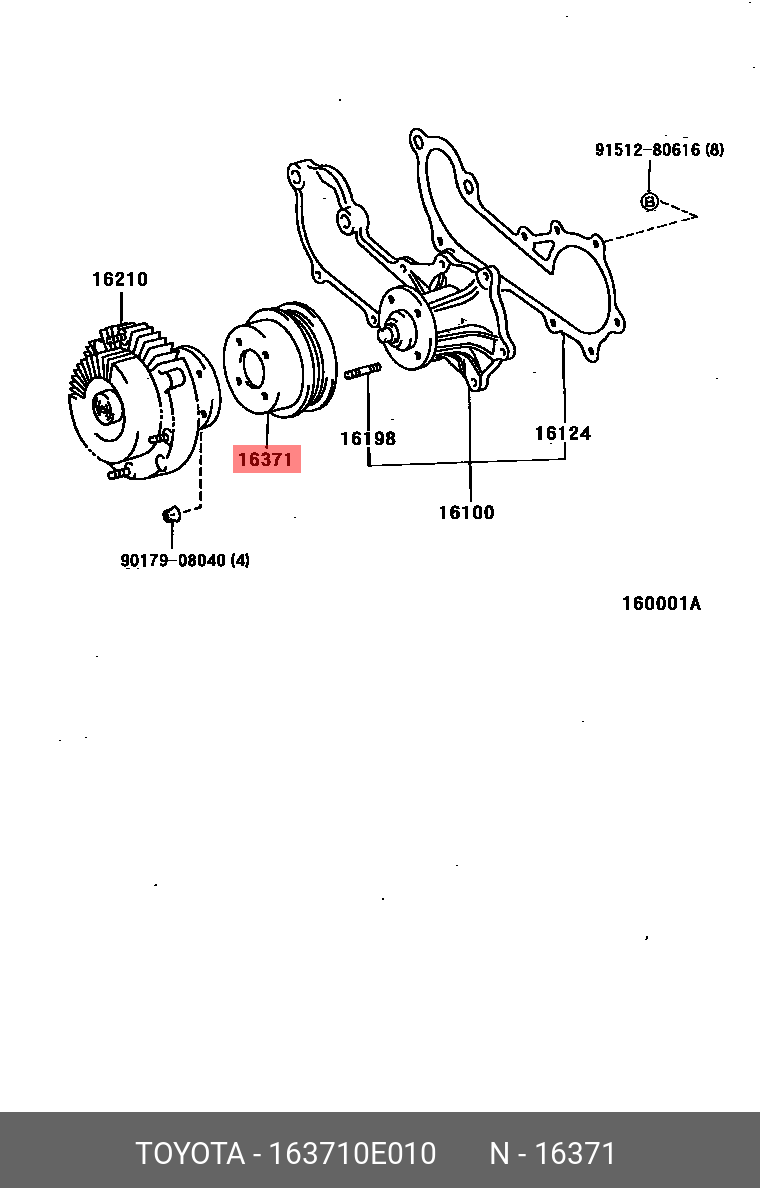 91512-80616 (8)

B

16210

16371

16198

16124

16100

90179-08040 (4)

160001A

TOYOTA - 163710E010 N - 16371