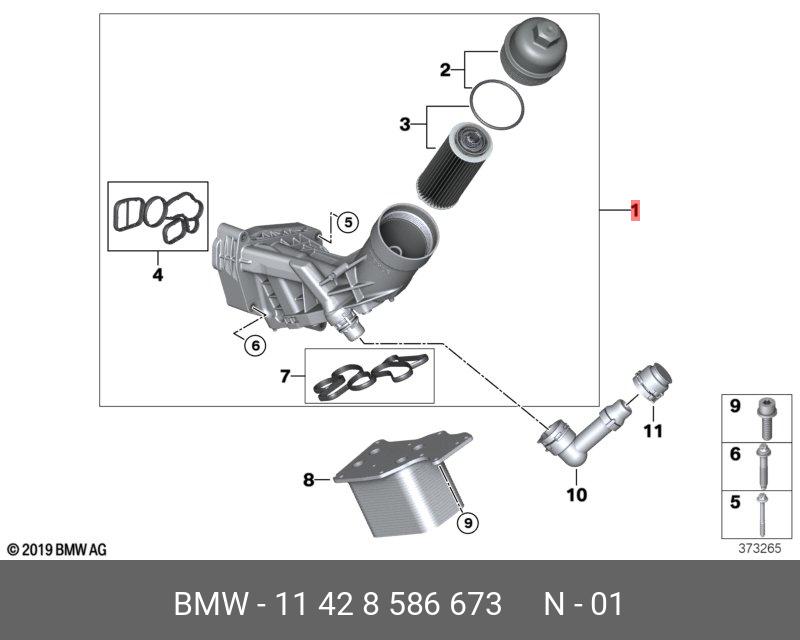 2
3
1
4
5
6
7
8
9
10
11
9
6
5
© 2019 BMW AG
373265
BMW - 11 42 8 586 673 N - 01