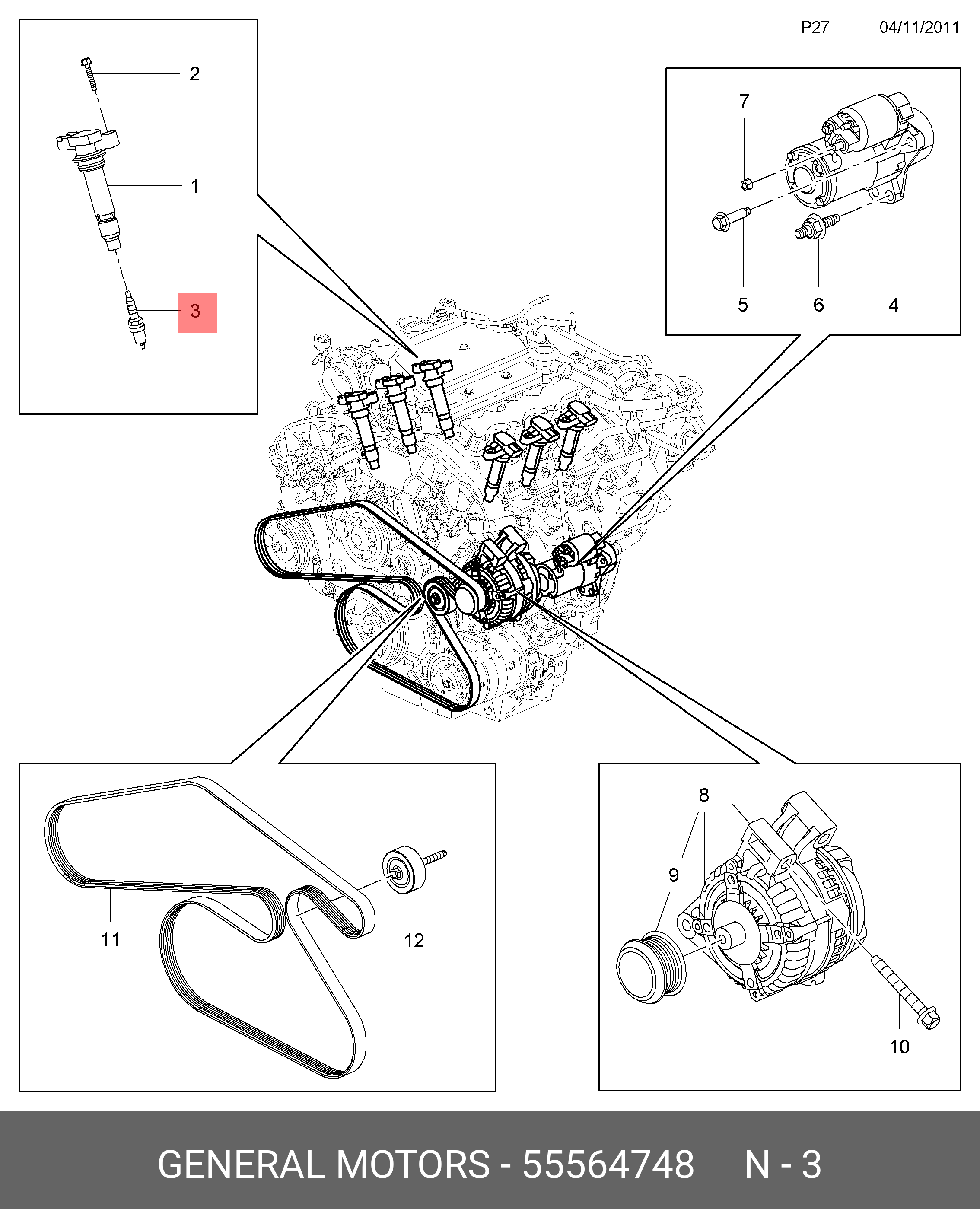 P27 04/11/2011

2

1

3

7

5 6 4

11 12

8

9

10

GENERAL MOTORS - 55564748 N - 3