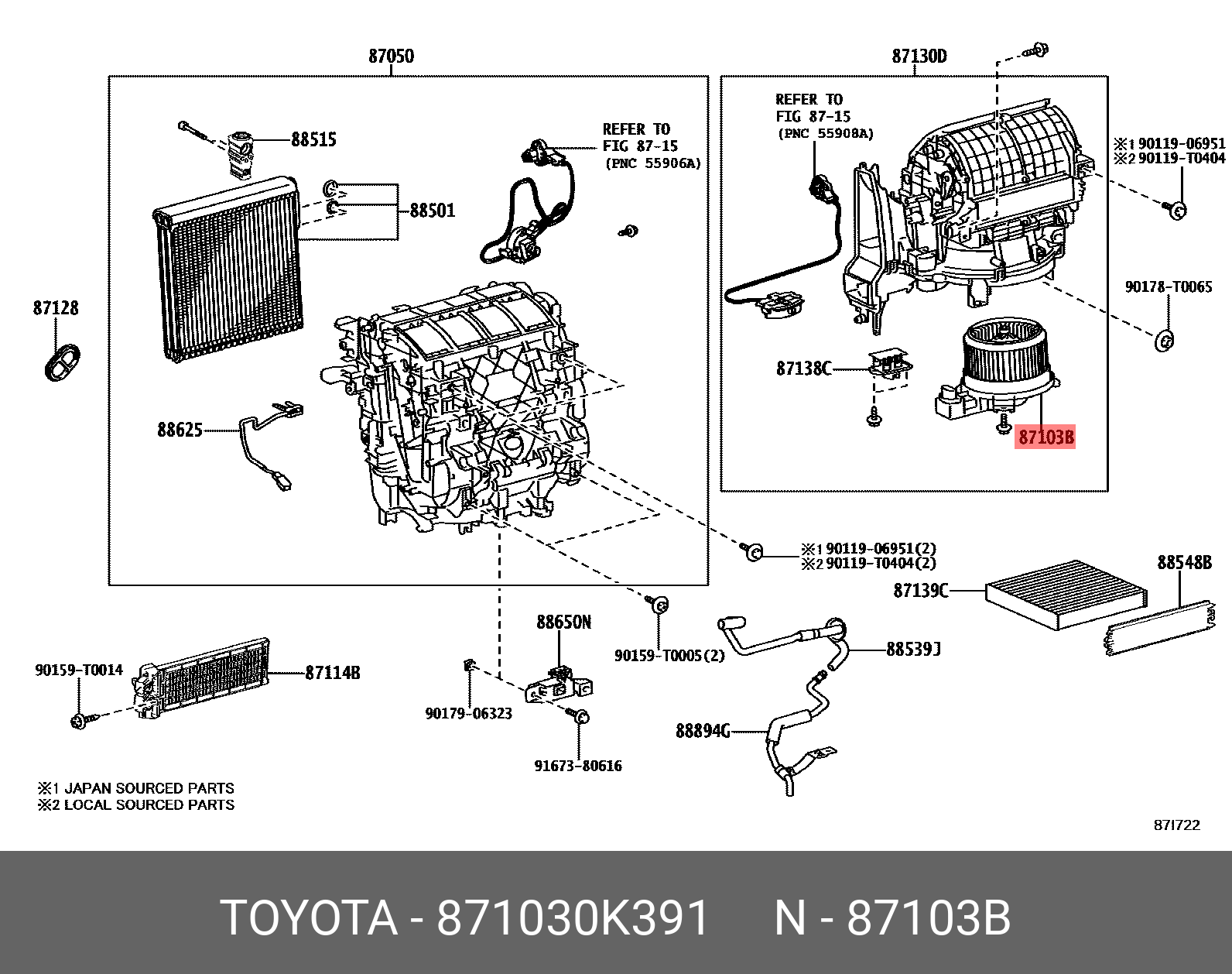 87050

87130D

88515

REFER TO FIG 87-15 (PNC 55906A)

REFER TO FIG 87-15 (PNC 55908A)

※1 90119-06951
※2 90119-T0404

88501

87128

90178-T0065

87138C

88625

87103B

※1 90119-06951(2)
※2 90119-T0404(2)

88548B

87139C

88650N

90159-T0005(2)

88539J

90159-T0014

87114B

90179-06323

88894G

91673-80616

※1 JAPAN SOURCED PARTS
※2 LOCAL SOURCED PARTS

871722

TOYOTA - 871030K391 N - 87103B