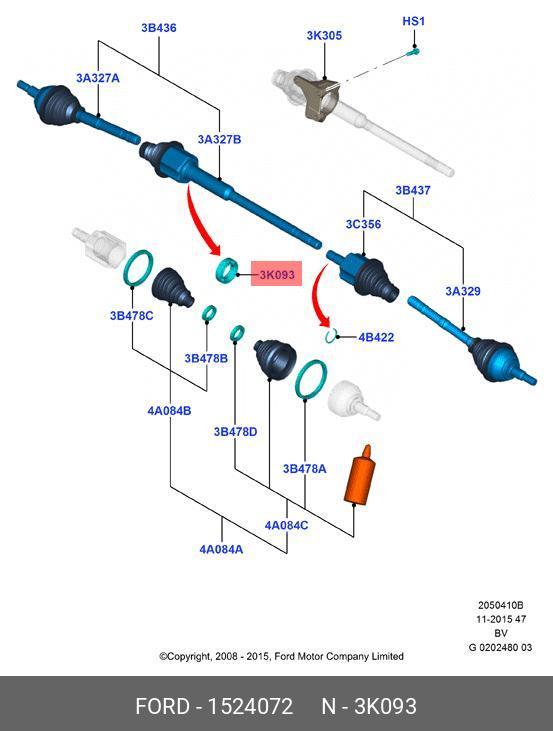 3B436

3K305

HS1

3A327A

3A327B

3B437

3C356

3K093

3A329

3B478C

4B422

3B478B

4A084B

3B478D

3B478A

4A084C

4A084A

2050410B
11-2015 47
BV
G 0202480 03

©Copyright, 2008 - 2015, Ford Motor Company Limited

FORD - 1524072 N - 3K093