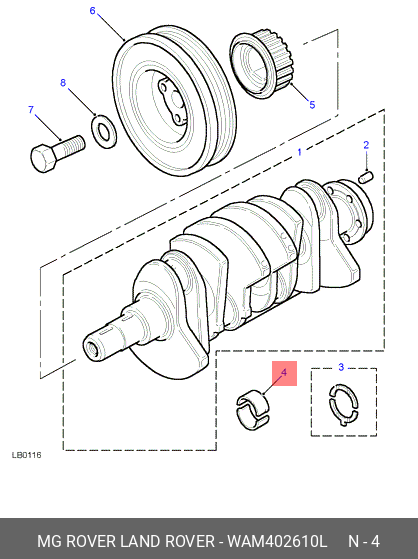 6
8
7
5
1
2
4
3
LB0116
MG ROVER LAND ROVER - WAM402610L N - 4