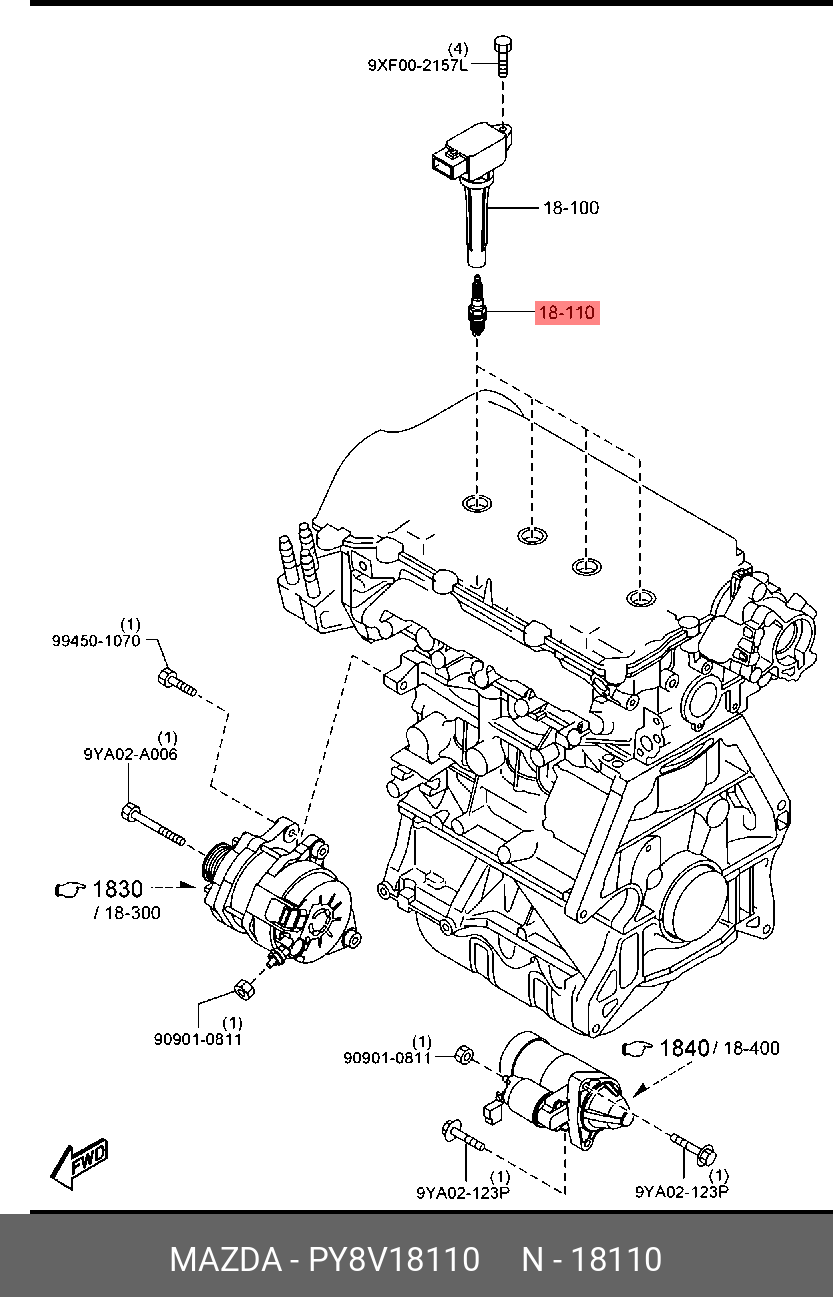 (4)
9XF00-2157L

18-100

18-110

(1)
99450-1070

(1)
9YA02-A006

1830
/ 18-300

(1)
90901-0811

(1)
90901-0811

1840 / 18-400

(1)
9YA02-123P

(1)
9YA02-123P

FWD

MAZDA - PY8V18110 N - 18110