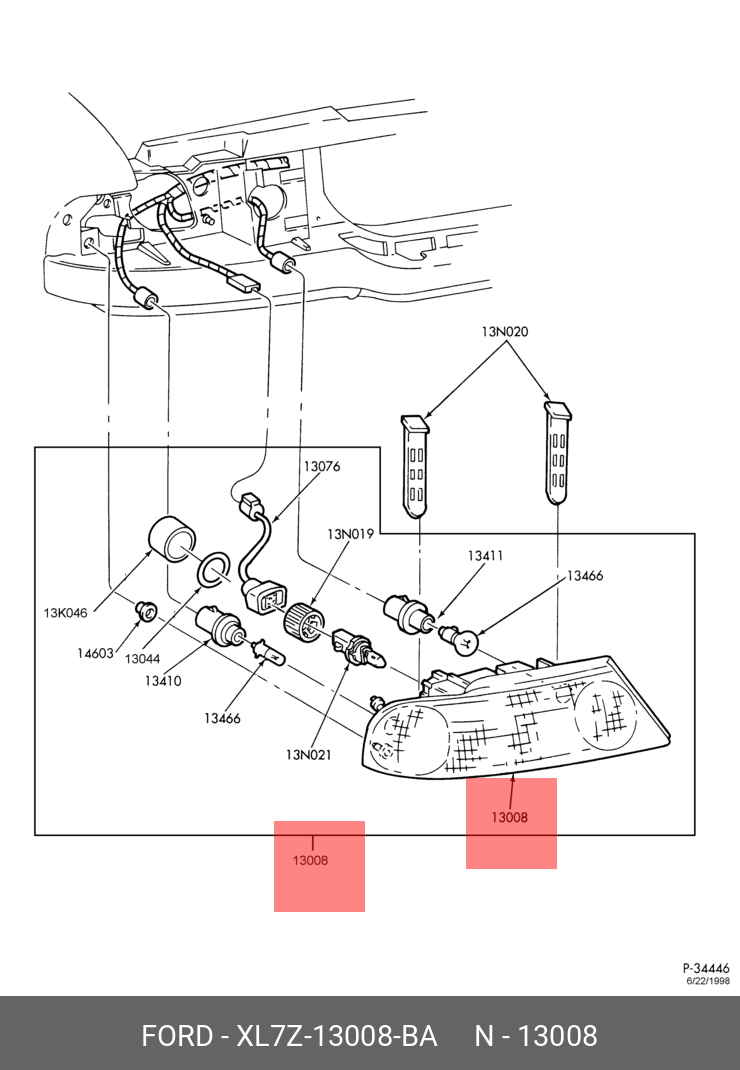 13N020

13076

13N019

13411

13466

13K046

14603

13044

13410

13466

13N021

13008

13008

P-34446
6/22/1998

FORD - XL7Z-13008-BA N - 13008