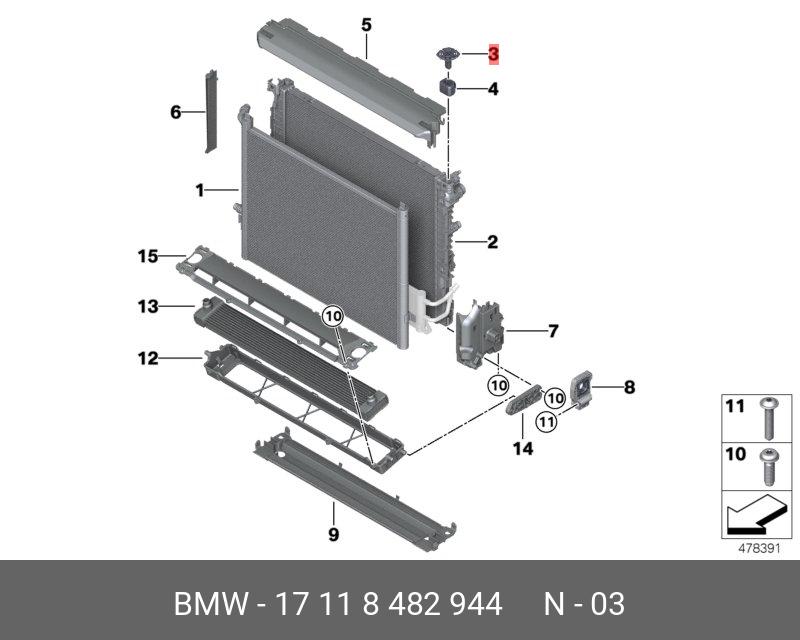 5
3
4
6
1
2
15
13
10
7
12
10
10
8
11
14
9
11
10
478391

BMW - 17 11 8 482 944     N - 03