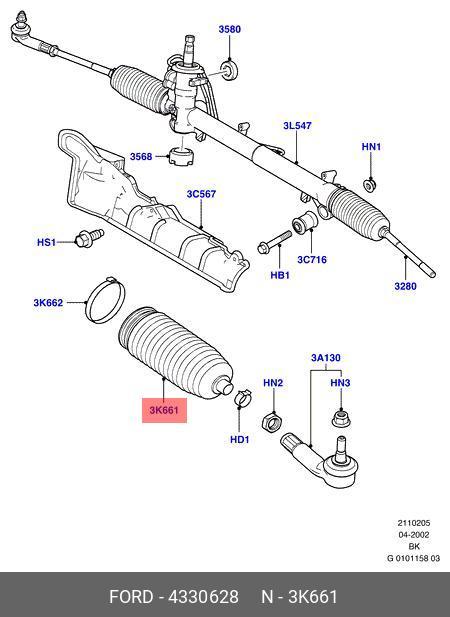 3580

3L547

HN1

3568

3C567

HS1

HB1

3C716

3280

3K662

3A130

HN2

HN3

3K661

HD1

2110205
04-2002
BK
G 0101158 03

FORD - 4330628    N - 3K661