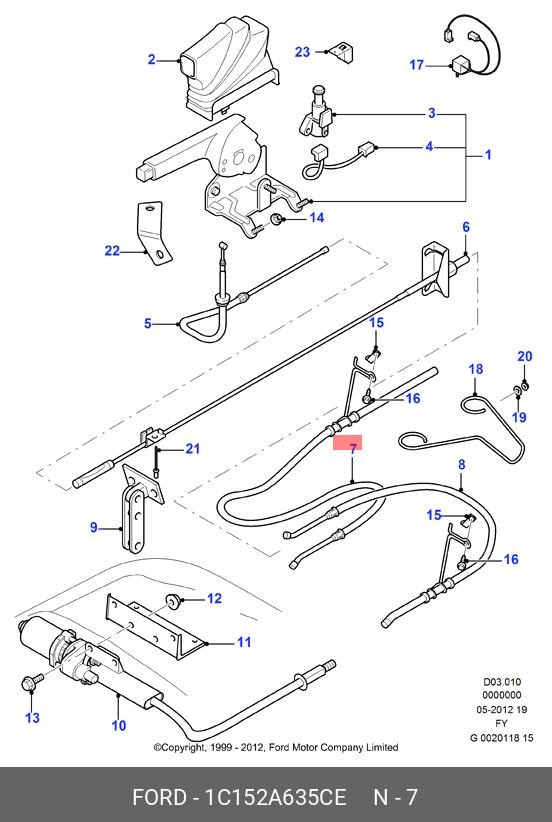 2
23
17
3
4
1
14
22
6
5
15
16
18
20
19
21
7
8
9
15
16
12
11
13
10
D03.010
0000000
05-2012 19
FY
G 0020118 15
©Copyright, 1999 - 2012, Ford Motor Company Limited
FORD - 1C152A635CE N - 7