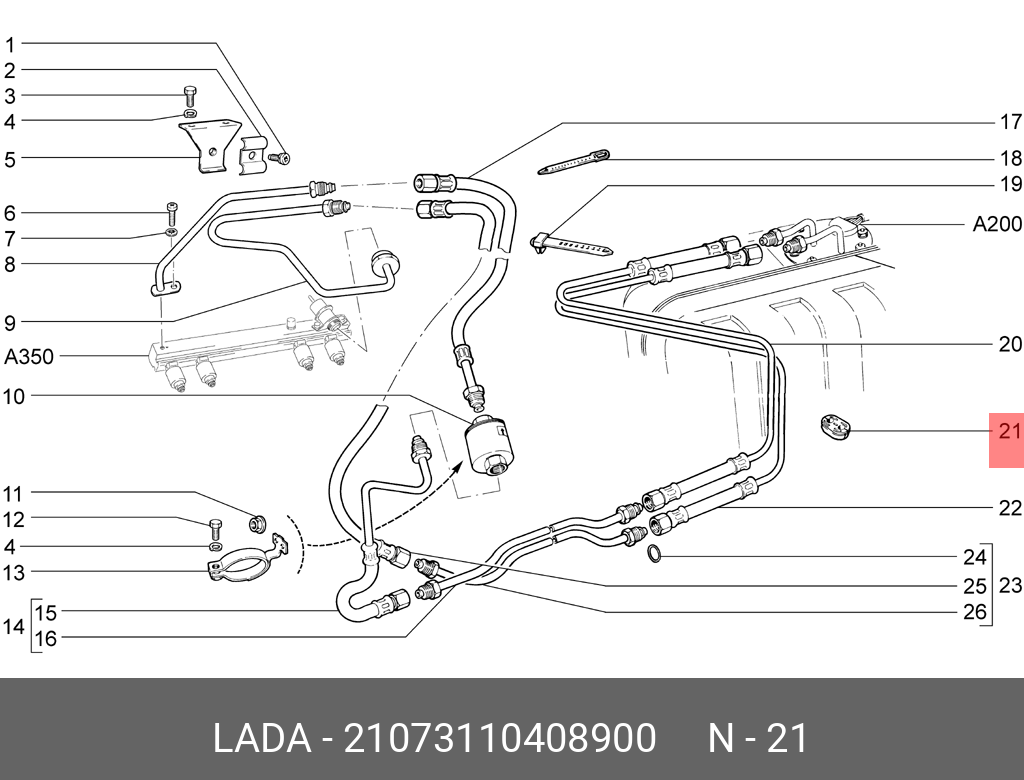 1
2
3
4
5
6
7
8
9
A350
10
11
12
4
13
14 15
16
17
18
19
A200
20
21
22
24
25
26
23

LADA - 21073110408900 N - 21