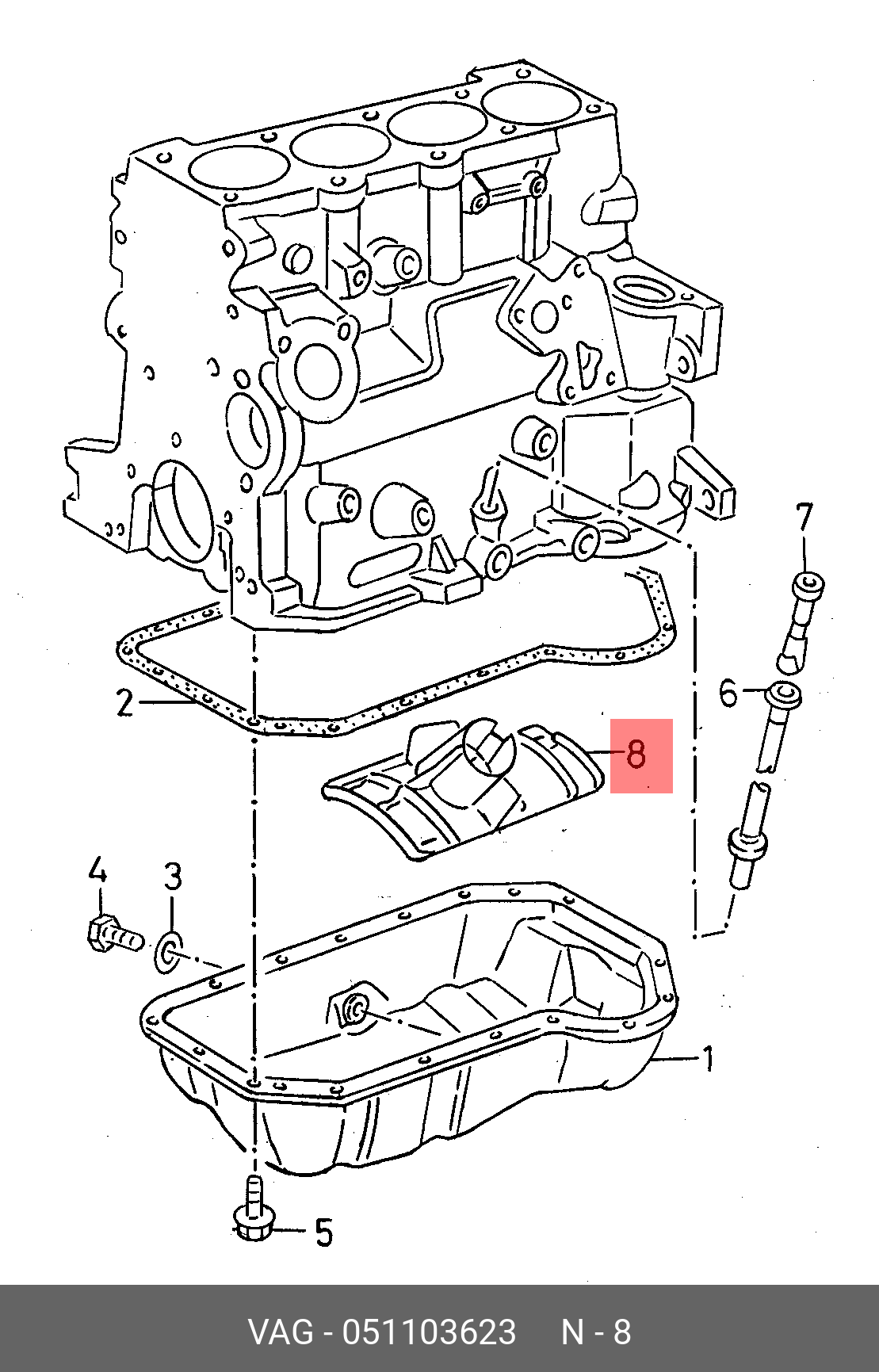 7
6
2
8
4
3
1
5

VAG - 051103623 N - 8