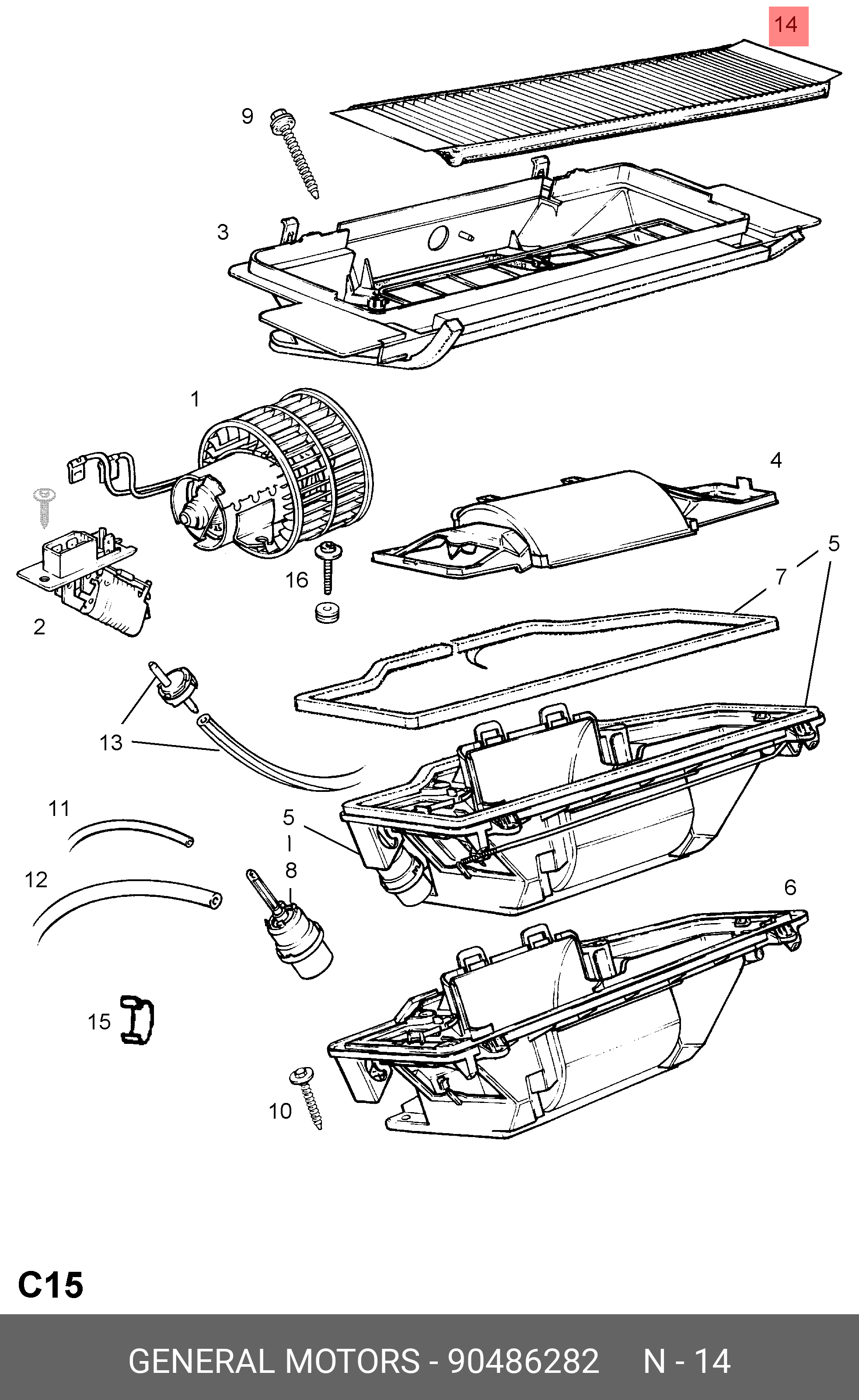 14

9

3

1

4

5

7

16

2

13

11

5

8

12

6

15

10

C15

GENERAL MOTORS - 90486282 N - 14