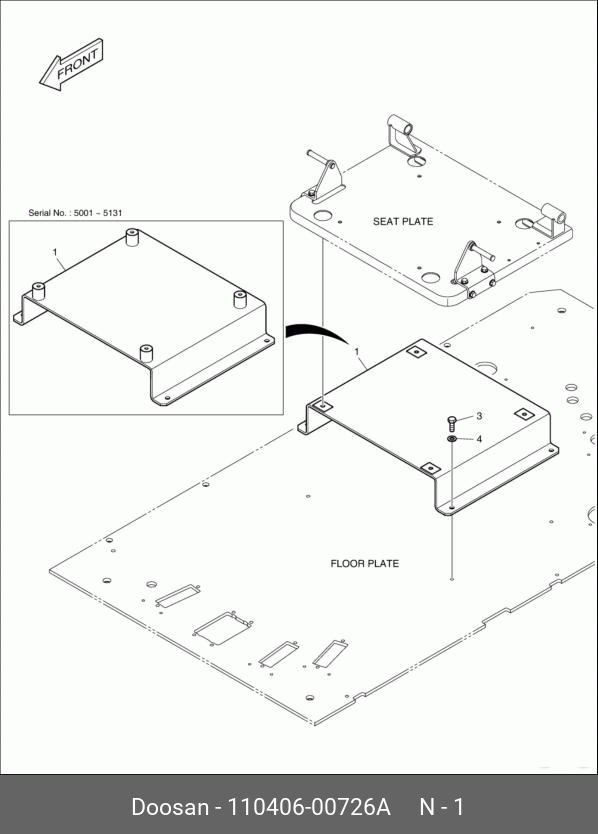 FRONT

Serial No. : 5001 ~ 5131

1

SEAT PLATE

1

3

4

FLOOR PLATE

Doosan - 110406-00726A N - 1