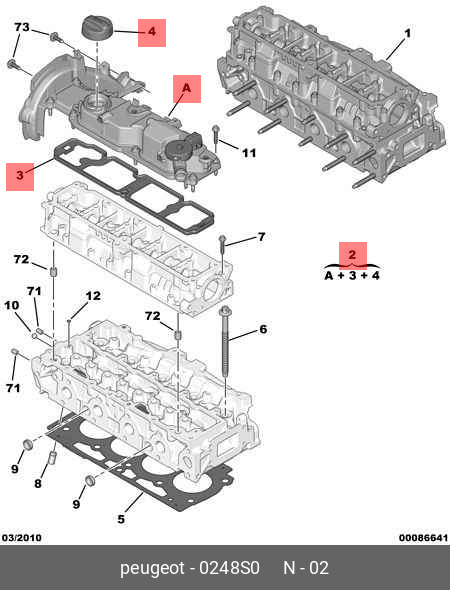 73
4
1
A
11
3
7
72
2
A + 3 + 4
71
12
10
72
6
71
9
8
9
5
03/2010
00086641
peugeot - 0248S0 N - 02