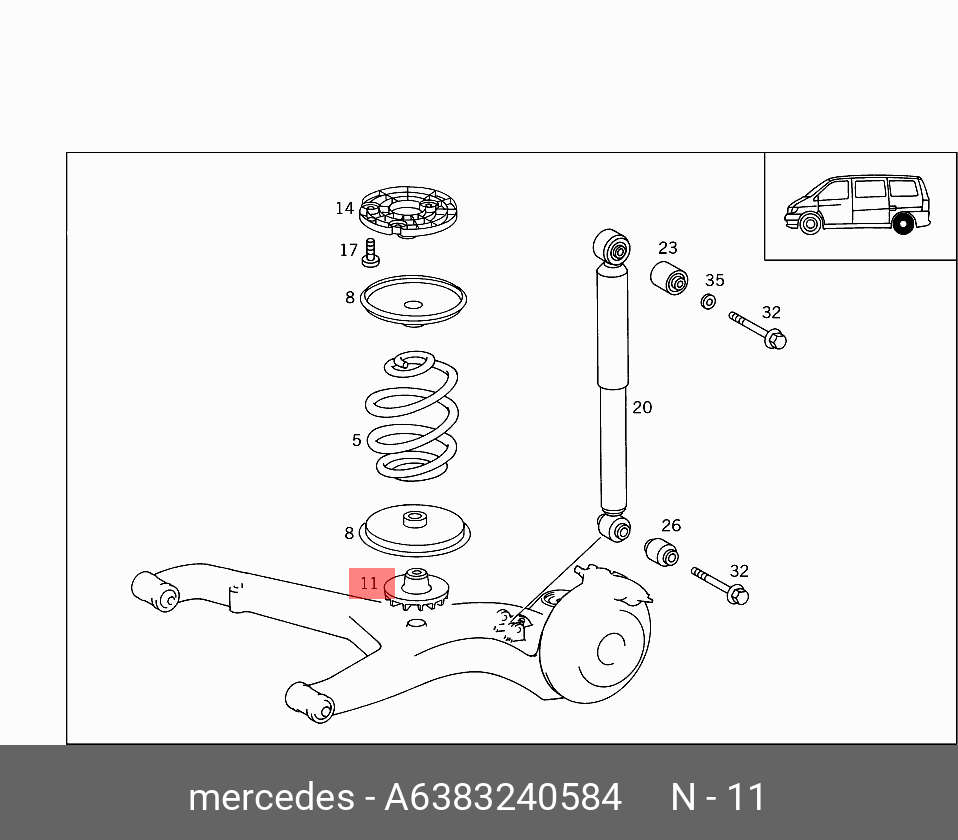 14
17
8
5
8
11
23
35
32
20
26
32

mercedes - A6383240584 N - 11