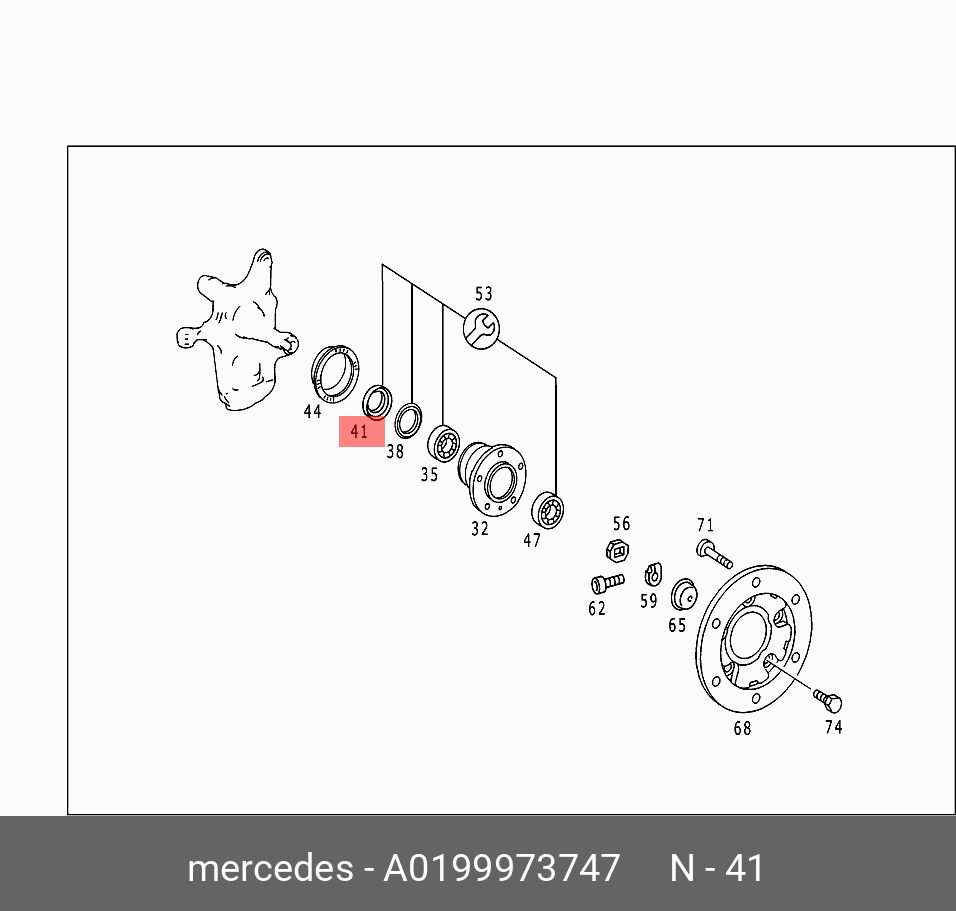 53
44
41
38
35
32
47
56
71
62
59
65
68
74

mercedes - A0199973747 N - 41