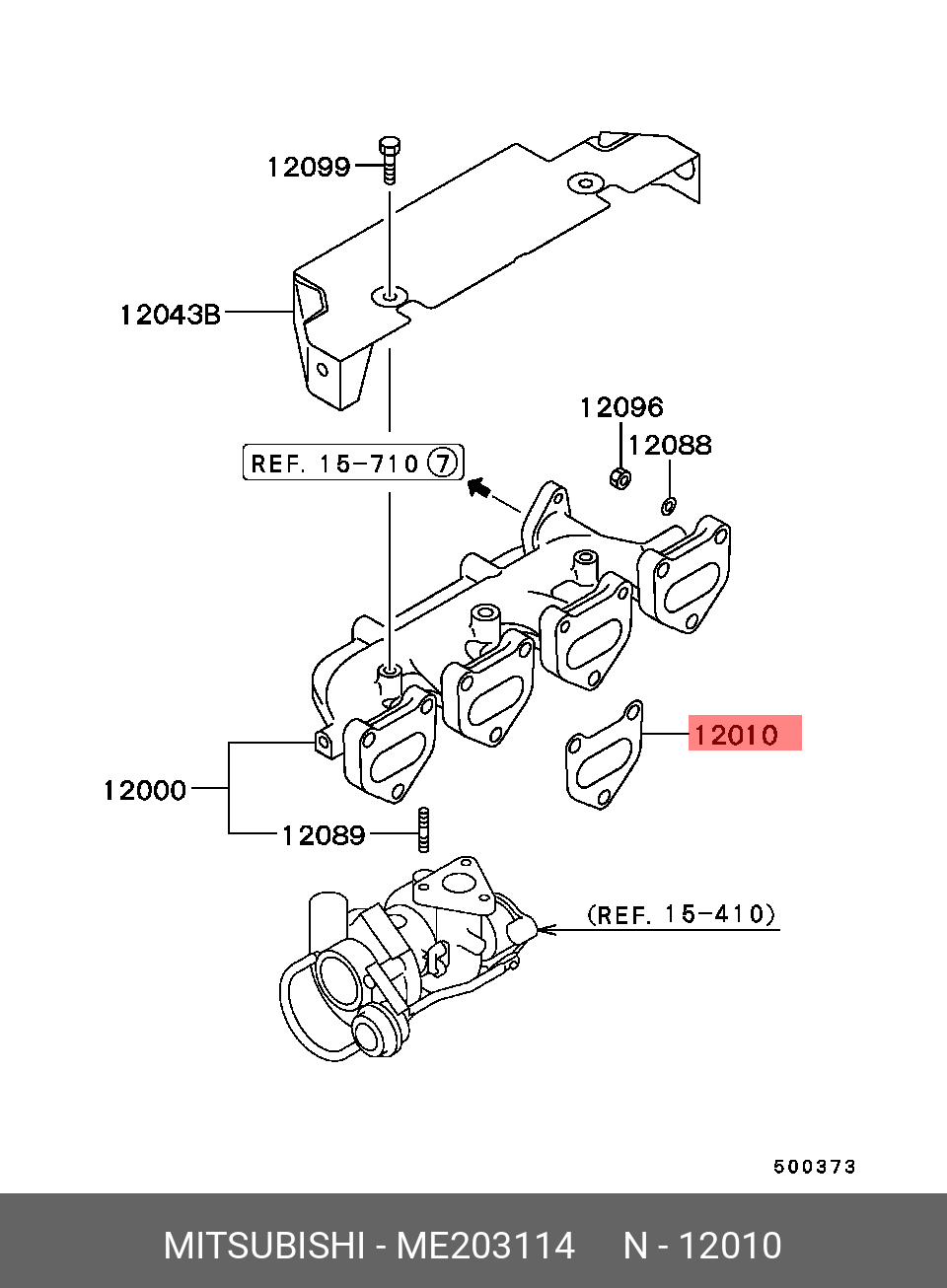 12099

12043B

12096

12088

REF. 15-710 ⑦

12010

12000

12089

(REF. 15-410)

500373

MITSUBISHI - ME203114 N - 12010