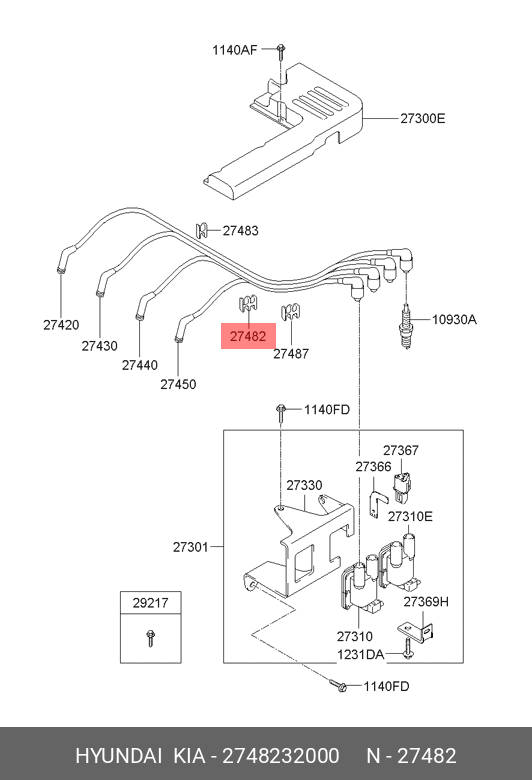 1140AF
27300E
27483
27420
27430
27440
27450
27482
27487
10930A
1140FD
27367
27366
27330
27310E
27301
29217
27369H
27310
1231DA
1140FD

HYUNDAI KIA - 2748232000 N - 27482