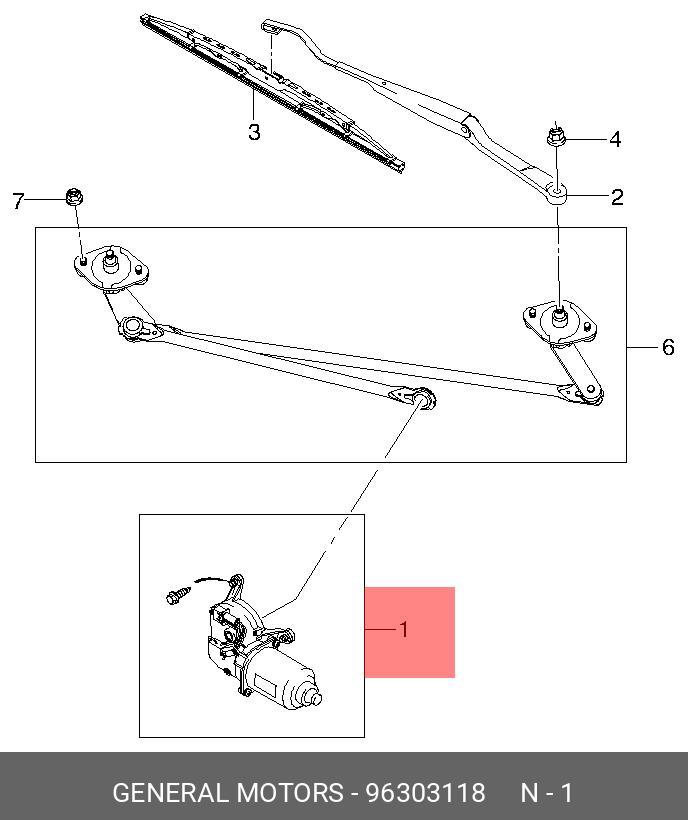 3
4
7
2
6
1
GENERAL MOTORS - 96303118 N - 1