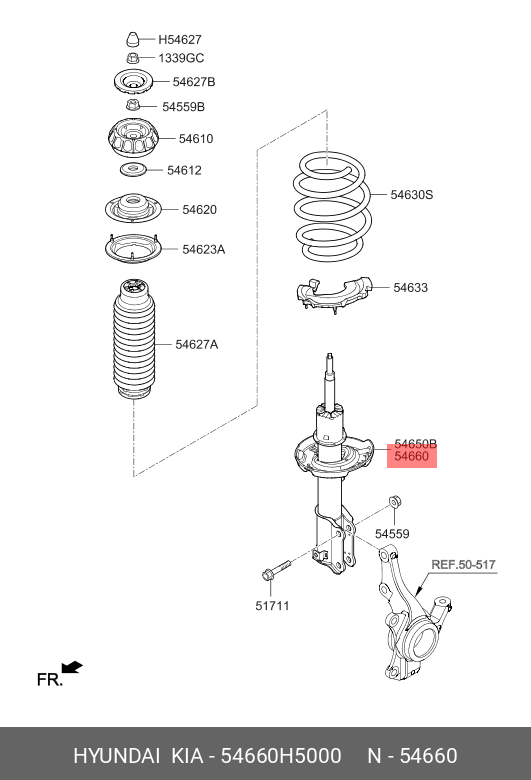 H54627
1339GC
54627B
54559B
54610
54612
54620
54623A
54627A
54630S
54633
54650B
54660
54559
REF.50-517
51711
FR.

HYUNDAI KIA - 54660H5000 N - 54660