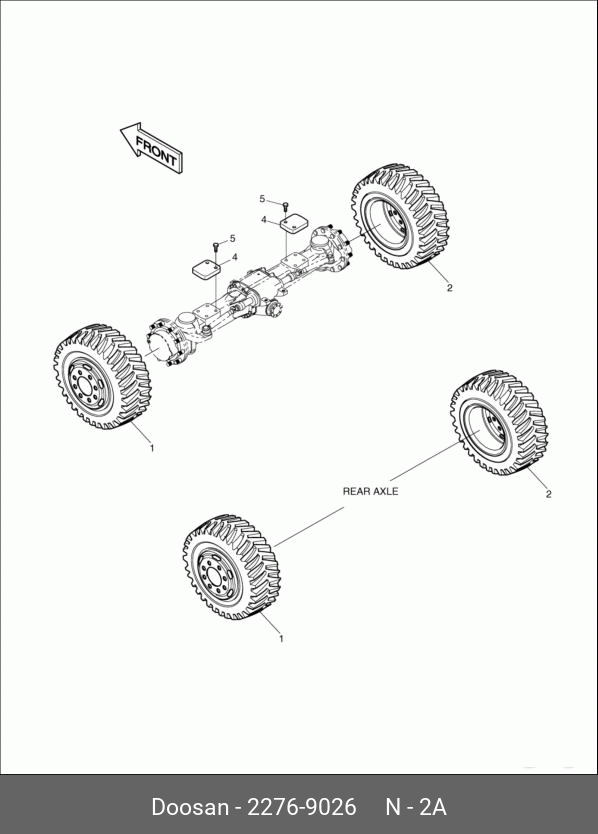 FRONT

5
4
5
4
2
1
REAR AXLE
2
1

Doosan - 2276-9026     N - 2A