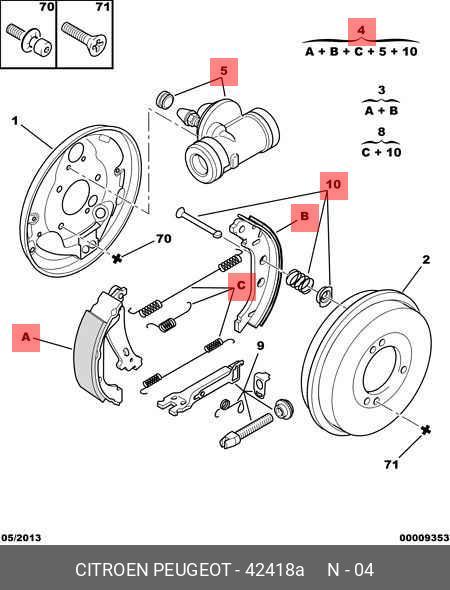 70
71
4
A + B + C + 5 + 10
5
3
A + B
8
C + 10
1
10
B
70
2
C
A
9
71
05/2013
00009353
CITROEN PEUGEOT - 42418a N - 04