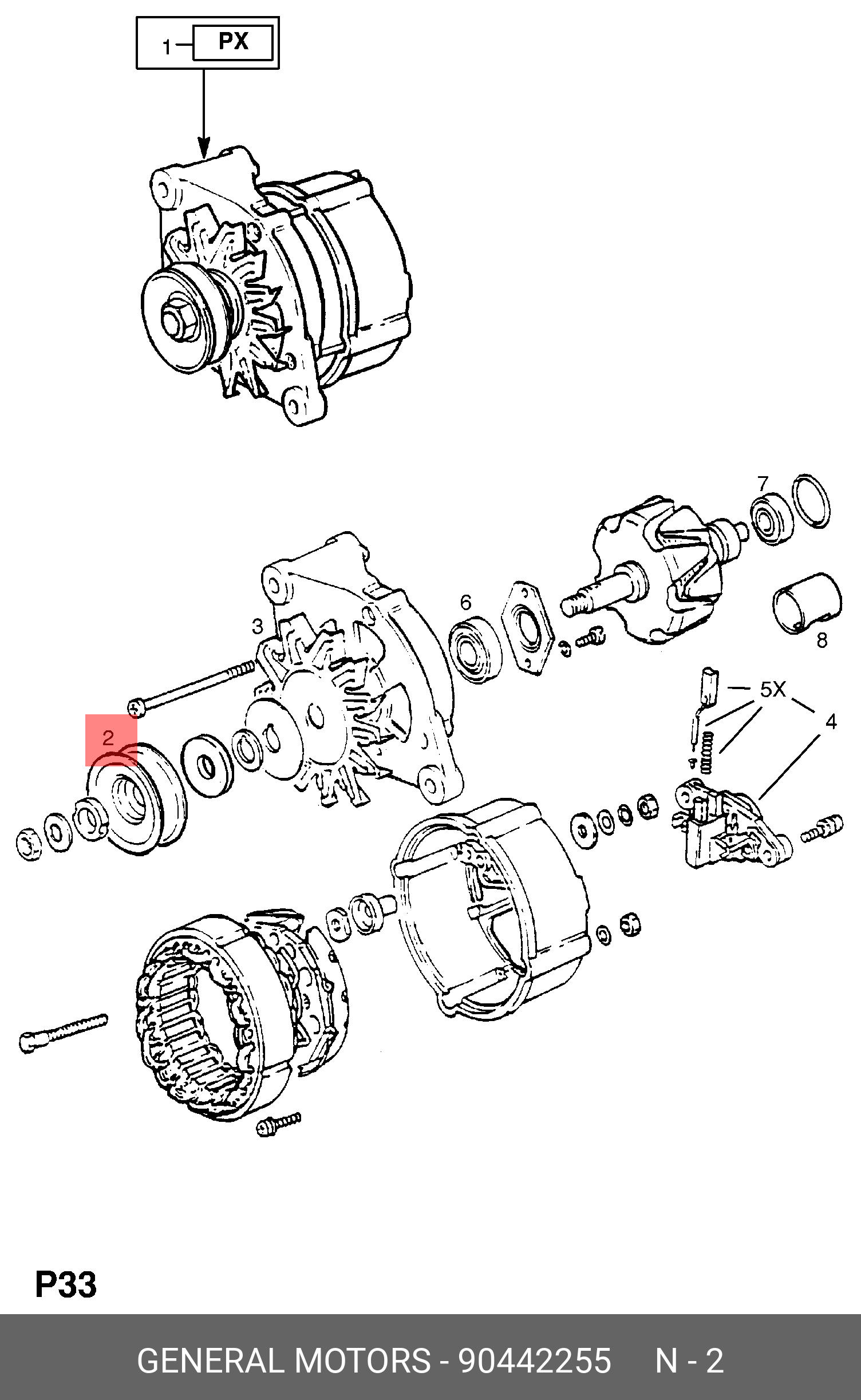 1 PX

7

6

3

8

5X

4

2

P33

GENERAL MOTORS - 90442255 N - 2