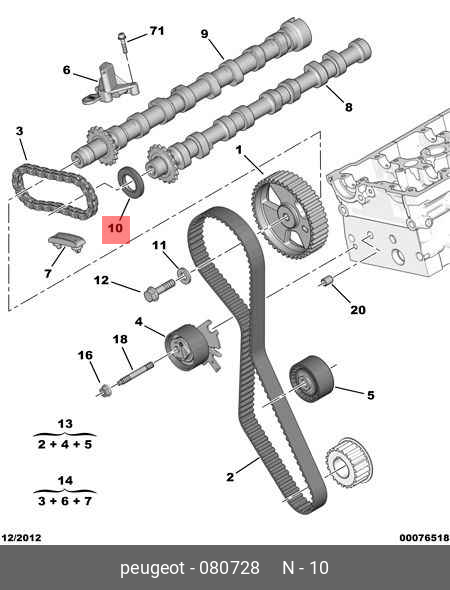 71
9
6
8
3
1
10
7
11
12
20
4
18
16
5
13
2 + 4 + 5
14
3 + 6 + 7
2
12/2012
00076518
peugeot - 080728 N - 10