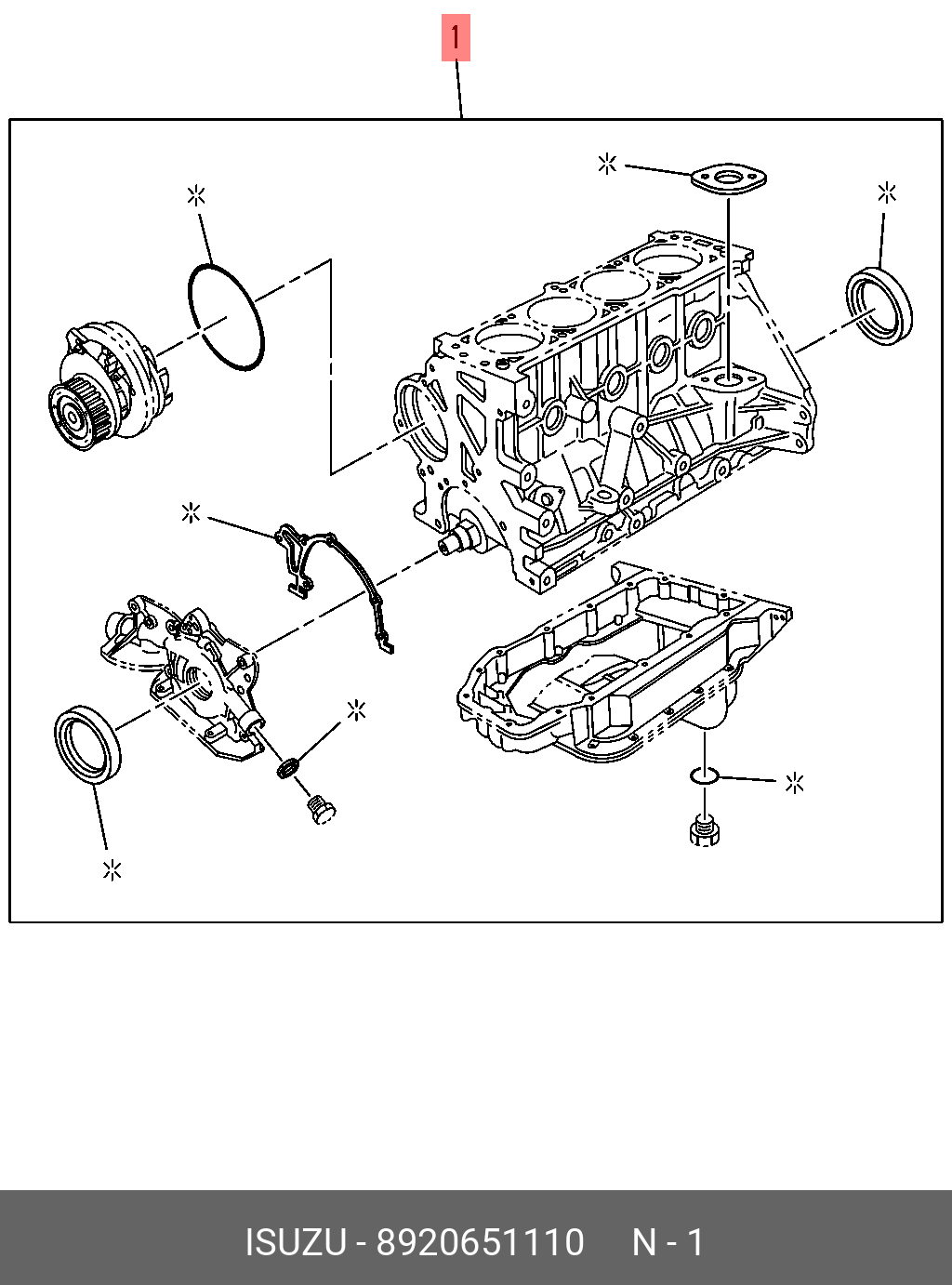 1

※

※

※

※

※

※

※

ISUZU - 8920651110 N - 1